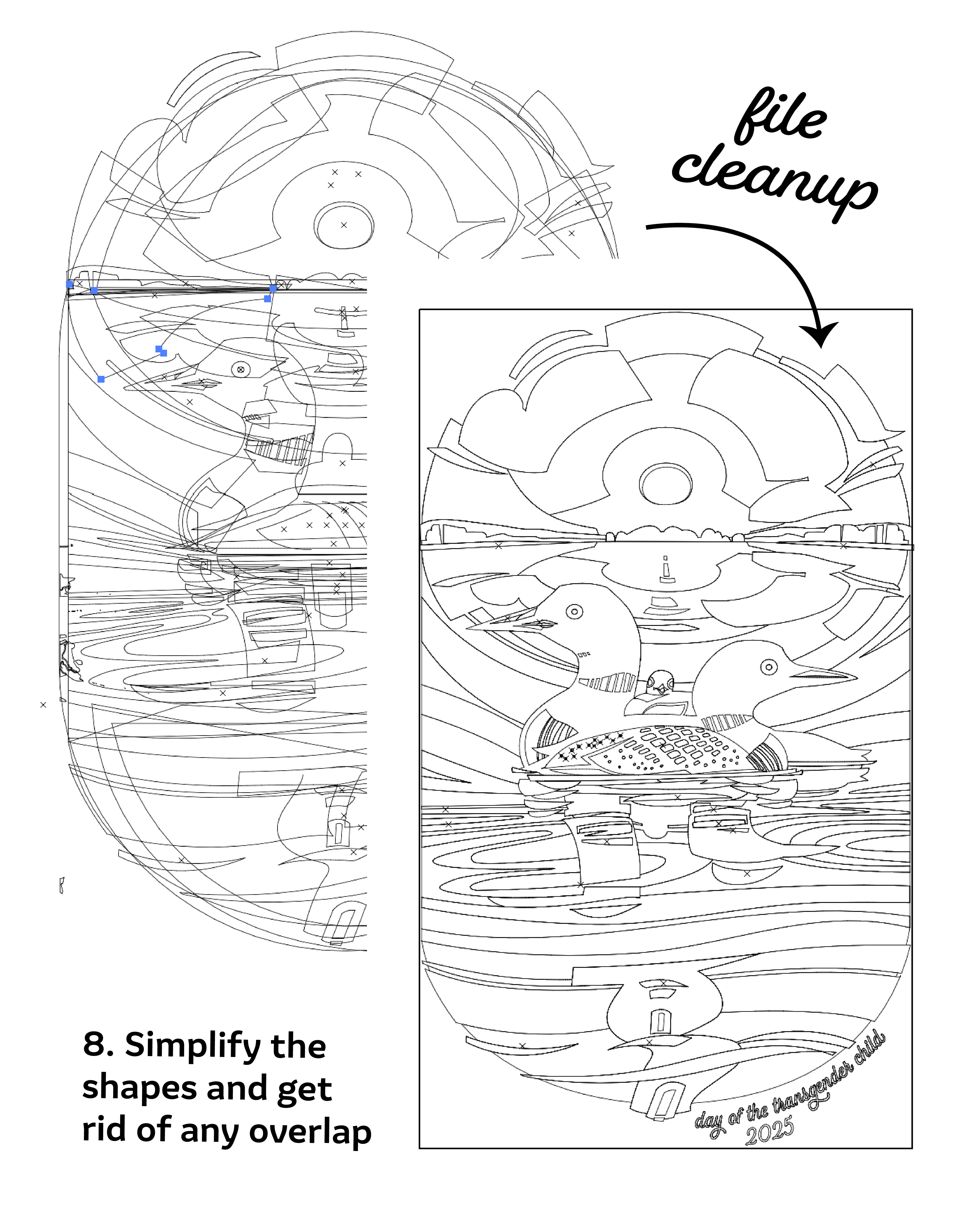 file cleanup

8. Simplify the shapes and get rid of any overlap

day of the transgender child
2025