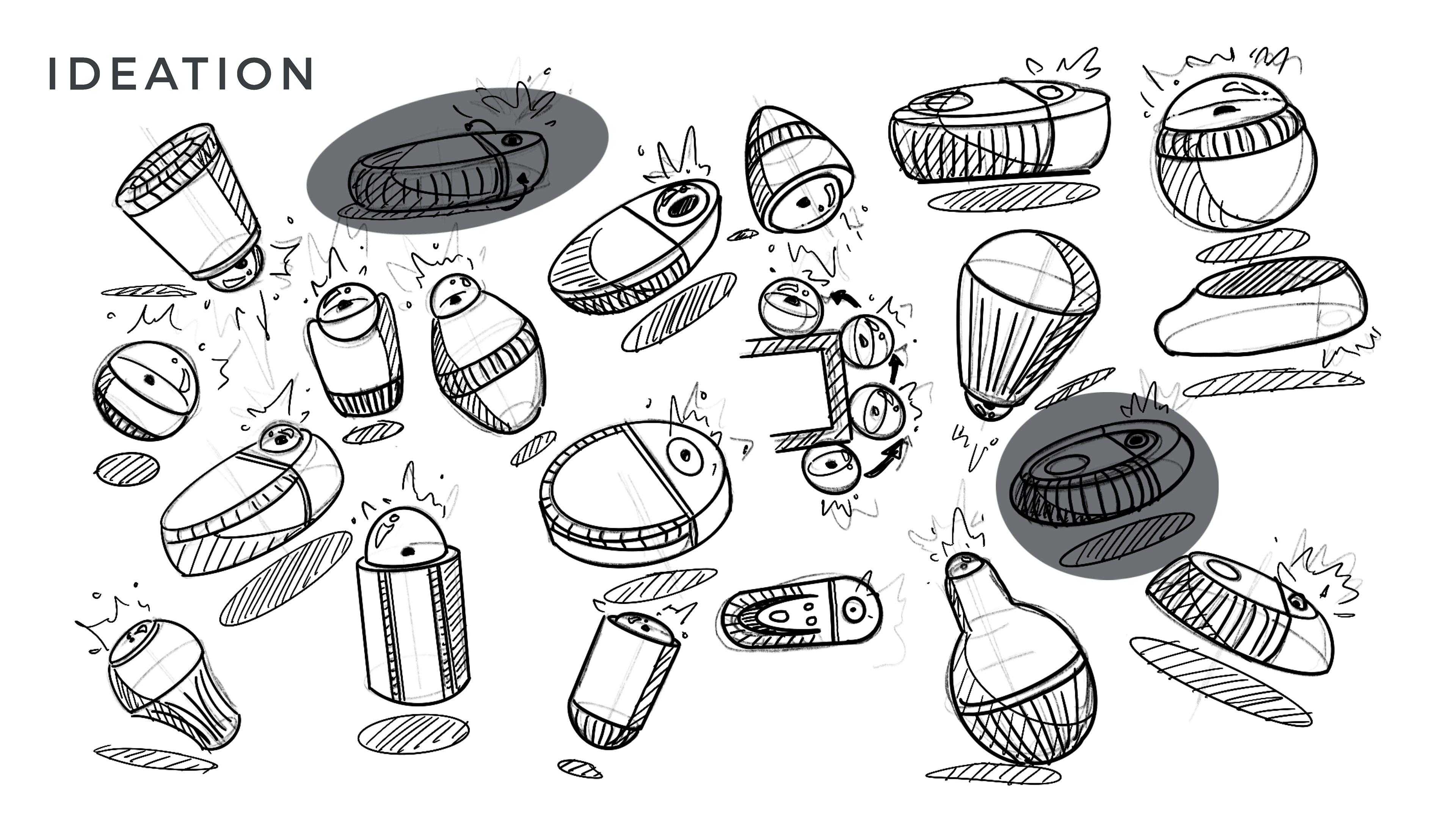 IDEATION