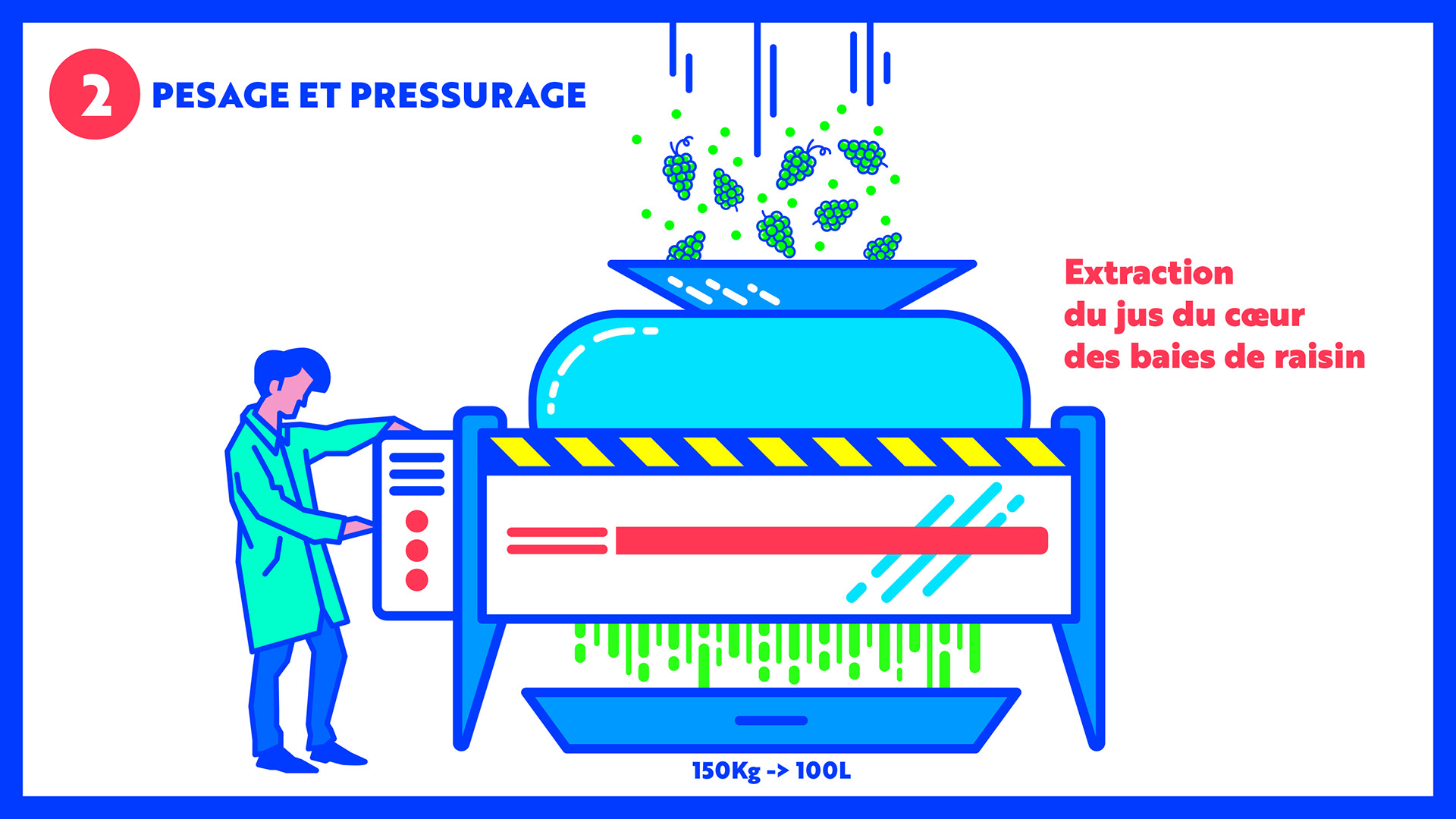 2 PESAGE ET PRESSURAGE

Extraction du jus du cœur des baies de raisin

150Kg -> 100L