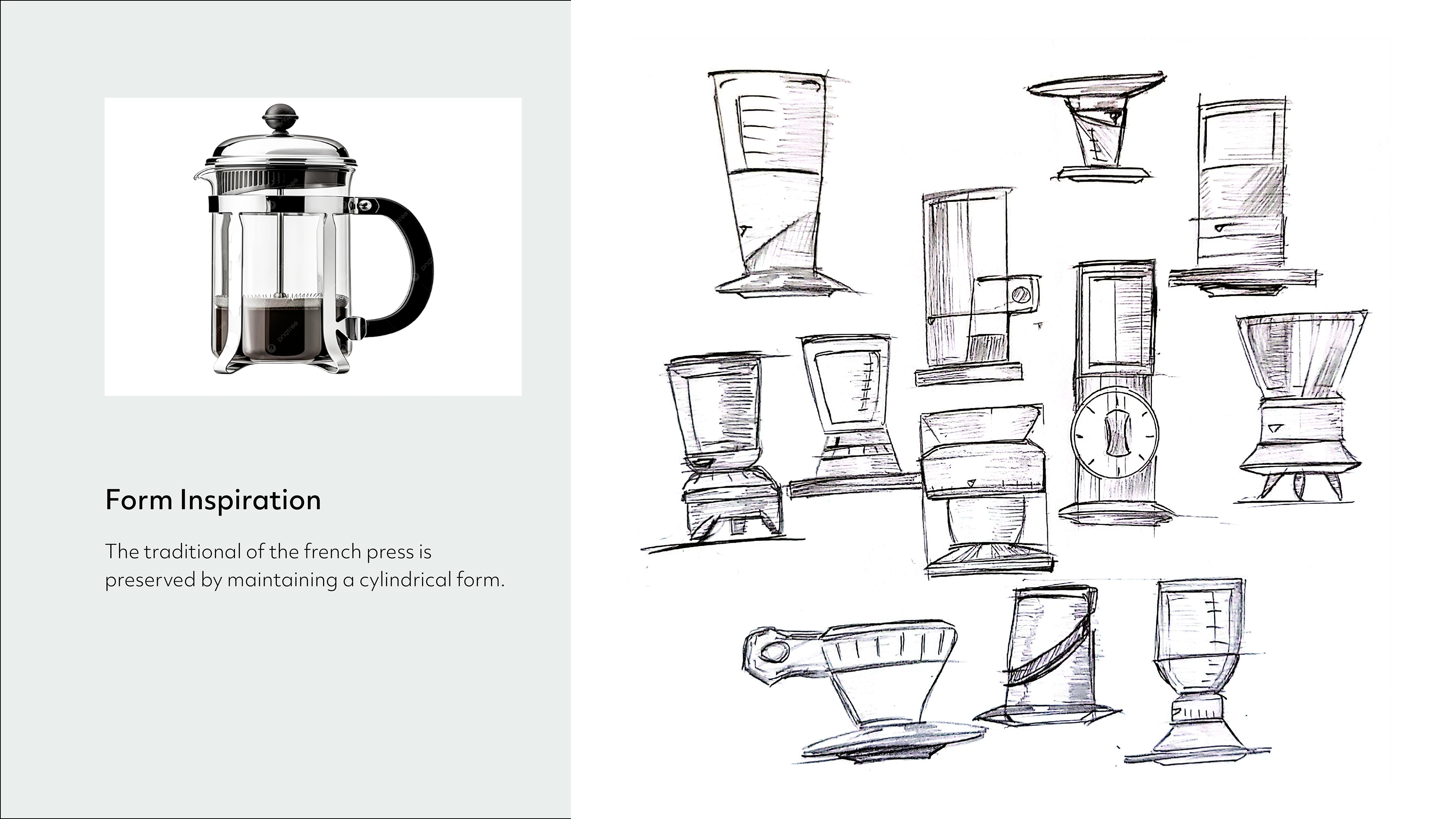 Form Inspiration

The traditional of the french press is preserved by maintaining a cylindrical form.