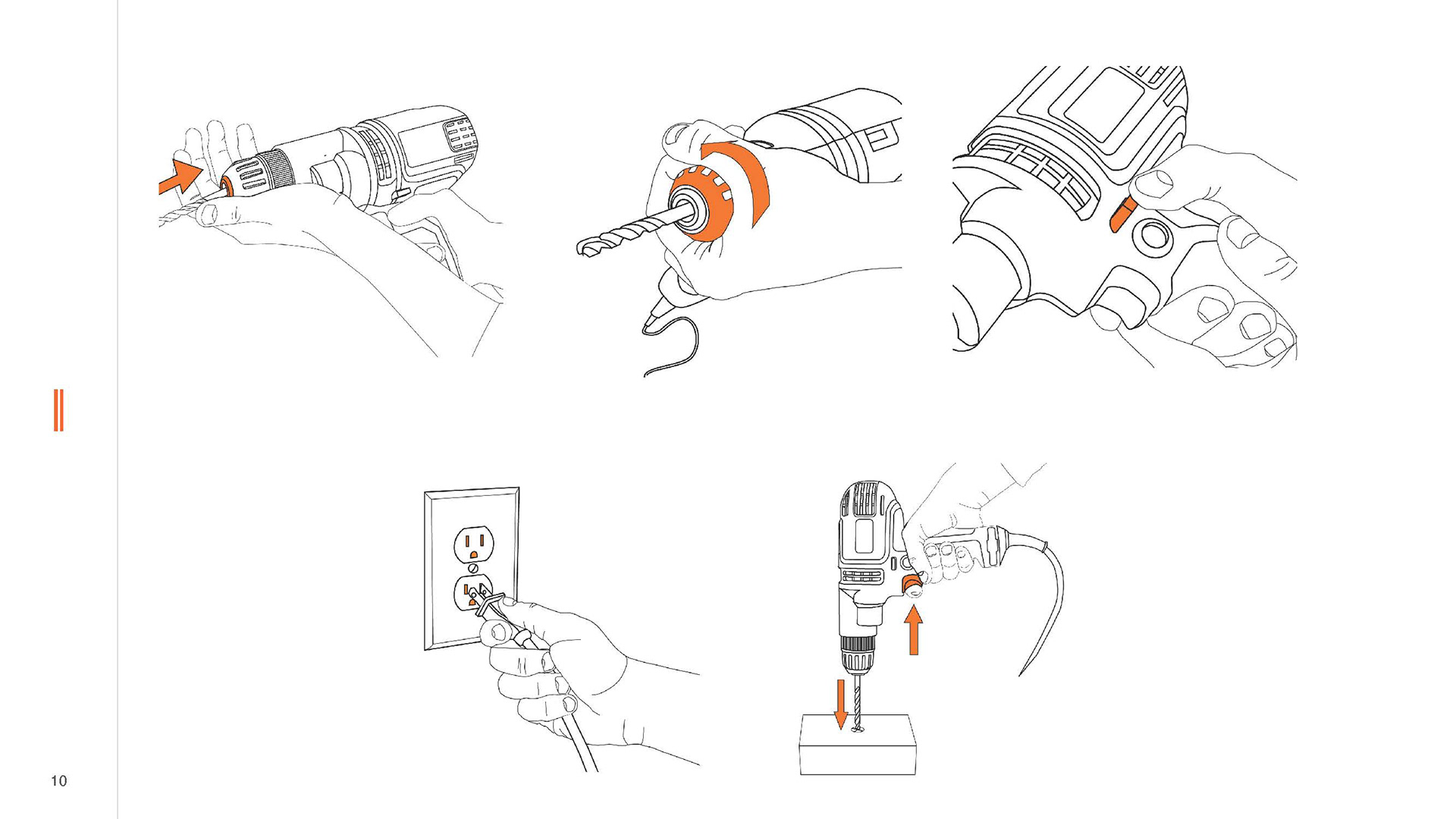 10