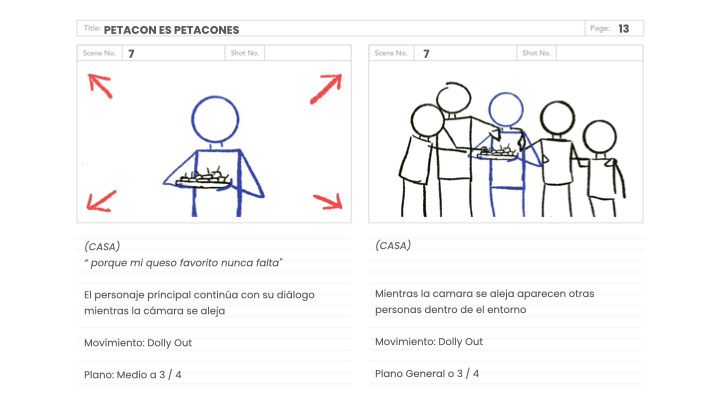 Title: PETACON ES PETACONES

Page: 13

Scene No. 7

Shot No.

(CASA)
" porque mi queso favorito nunca falta"

El personaje principal continúa con su diálogo mientras la cámara se aleja

Movimiento: Dolly Out

Plano: Medio a 3 / 4

Scene No. 7

Shot No.

(CASA)

Mientras la camara se aleja aparecen otras personas dentro de el entorno

Movimiento: Dolly Out

Plano General o 3 / 4