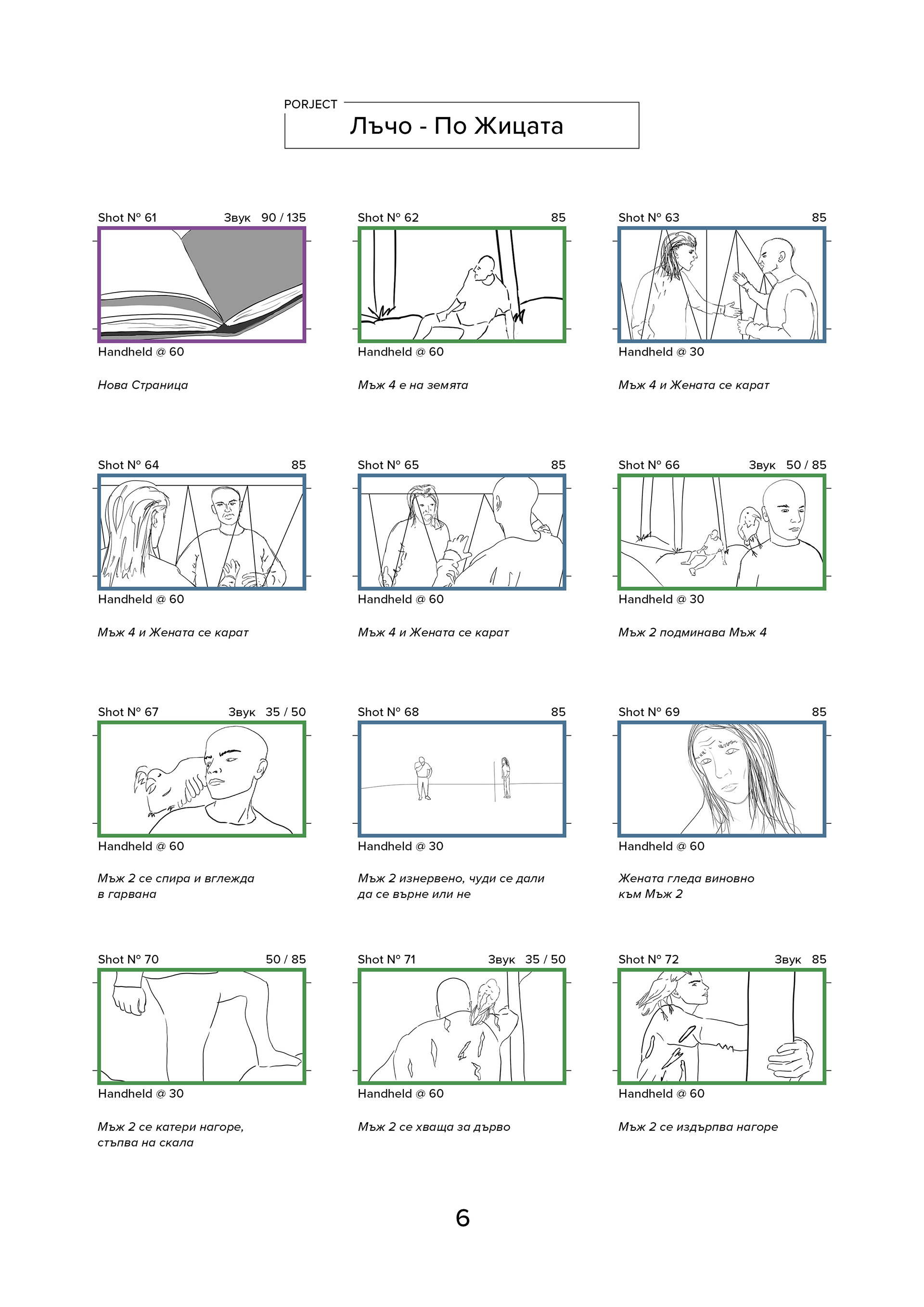 PORJECT
Лъчо - По Жицата

Shot N° 61 Звук 90 / 135
Handheld @ 60
Нова Страница

Shot N° 62 85
Handheld @ 60
Мъж 4 е на земята

Shot N° 63 85
Handheld @ 30
Мъж 4 и Жената се карат

Shot N° 64 85
Handheld @ 60
Мъж 4 и Жената се карат

Shot N° 65 85
Handheld @ 60
Мъж 4 и Жената се карат

Shot N° 66 Звук 50 / 85
Handheld @ 30
Мъж 2 подминава Мъж 4

Shot N° 67 Звук 35 / 50
Handheld @ 60
Мъж 2 се спира и вглежда в гарвана

Shot N° 68 85
Handheld @ 30
Мъж 2 изнервено, чуди се дали да се върне или не

Shot N° 69 85
Handheld @ 60
Жената гледа виновно към Мъж 2

Shot N° 70 50 / 85
Handheld @ 30
Мъж 2 се катери нагоре, стъпва на скала

Shot N° 71 Звук 35 / 50
Handheld @ 60
Мъж 2 се хваща за дърво

Shot N° 72 Звук 85
Handheld @ 60
Мъж 2 се издърпва нагоре

6