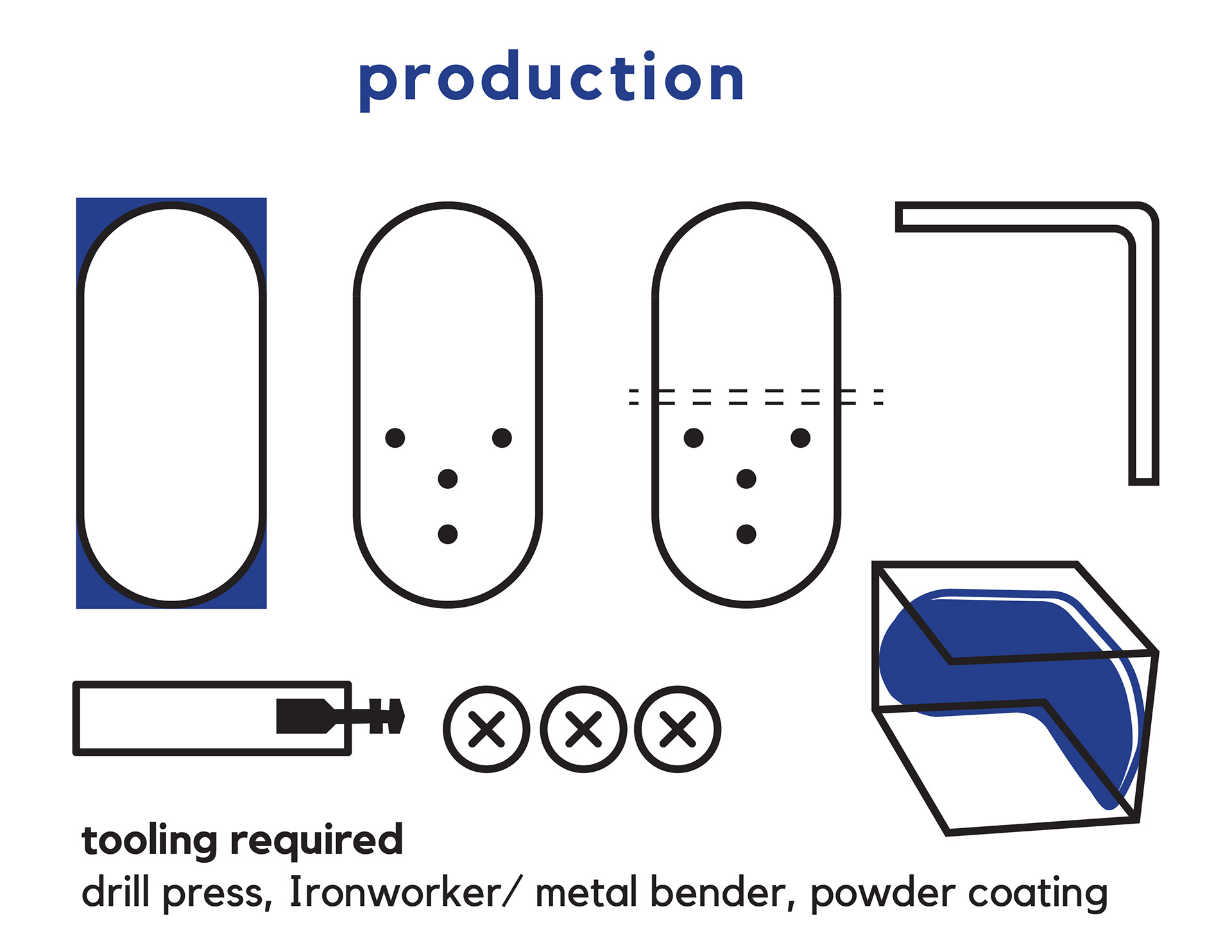 production

tooling required
drill press, Ironworker/ metal bender, powder coating