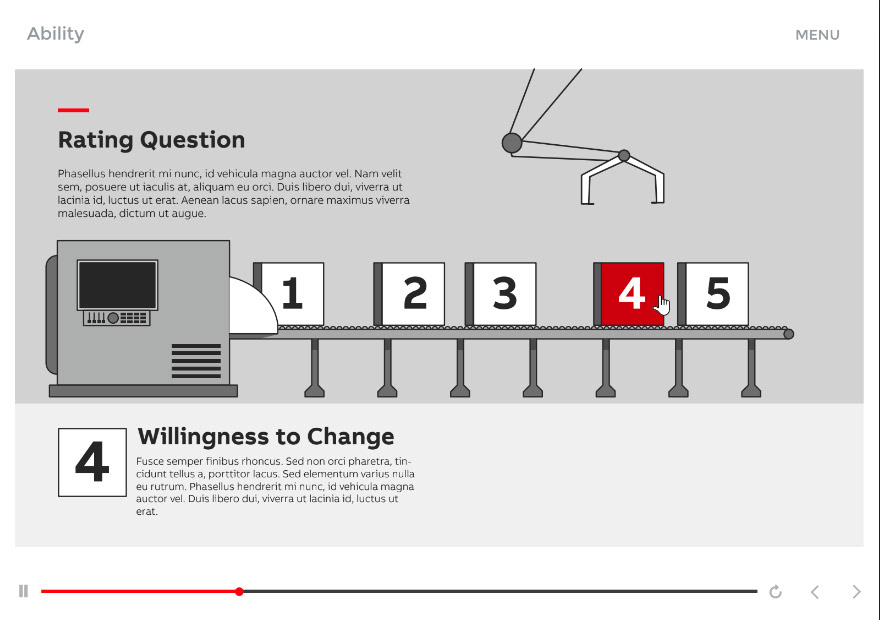 Ability

MENU

Rating Question

Phasellus hendrerit mi nunc, id vehicula magna auctor vel. Nam velit sem, posuere ut iaculis at, aliquam eu orci. Duis libero dui, viverra ut lacinia id, luctus ut erat. Aenean lacus sapien, ornare maximus viverra malesuada, dictum ut augue.

1 2 3 4 5

4

Willingness to Change

Fusce semper finibus rhoncus. Sed non orci pharetra, tincidunt tellus a, porttitor lacus. Sed elementum varius nulla eu rutrum. Phasellus hendrerit mi nunc, id vehicula magna auctor vel. Duis libero dui, viverra ut lacinia id, luctus ut erat.