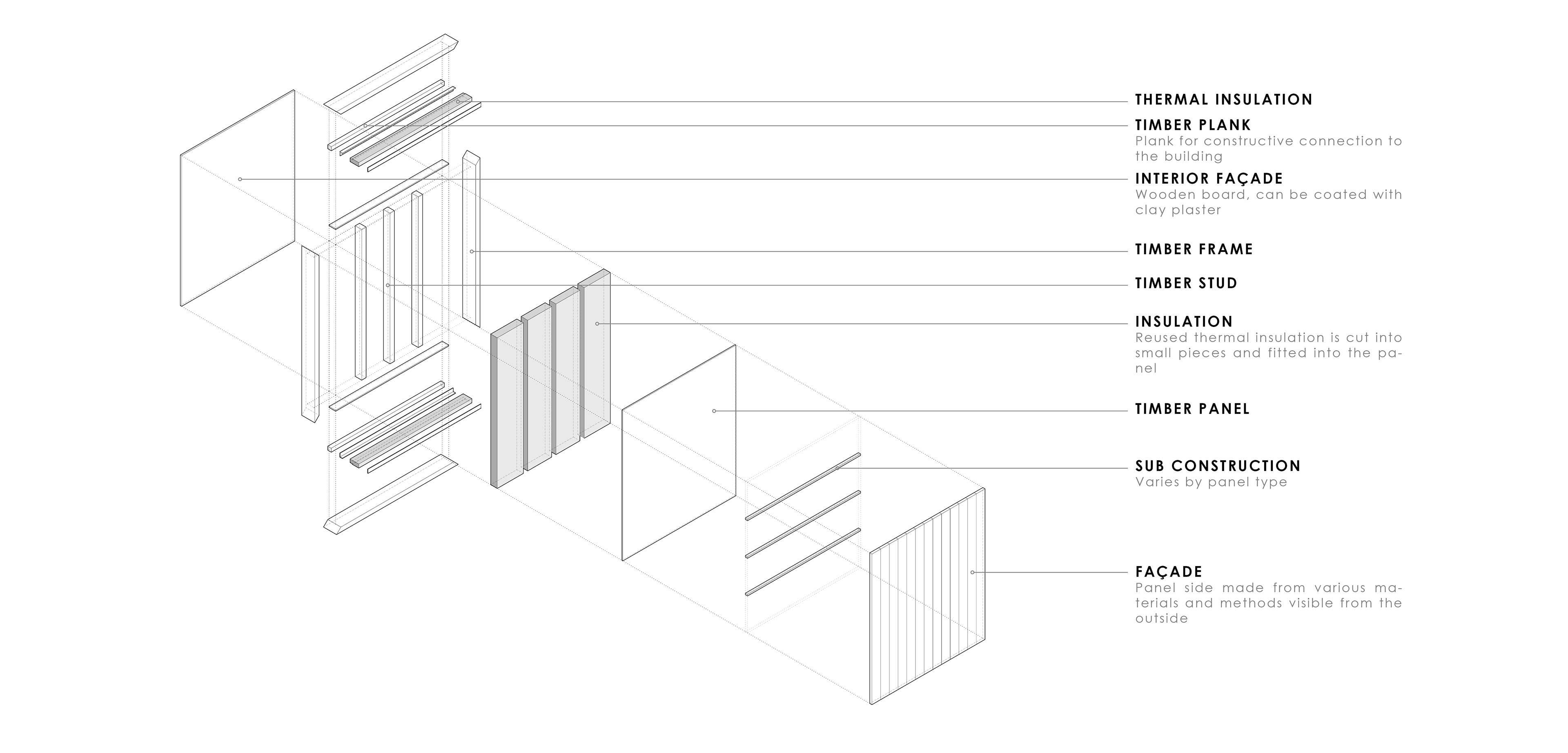 THERMAL INSULATION

TIMBER PLANK
Plank for constructive connection to the building

INTERIOR FAÇADE
Wooden board, can be coated with clay plaster

TIMBER FRAME

TIMBER STUD

INSULATION
Reused thermal insulation is cut into small pieces and fitted into the panel

TIMBER PANEL

SUB CONSTRUCTION
Varies by panel type

FAÇADE
Panel side made from various materials and methods visible from the outside