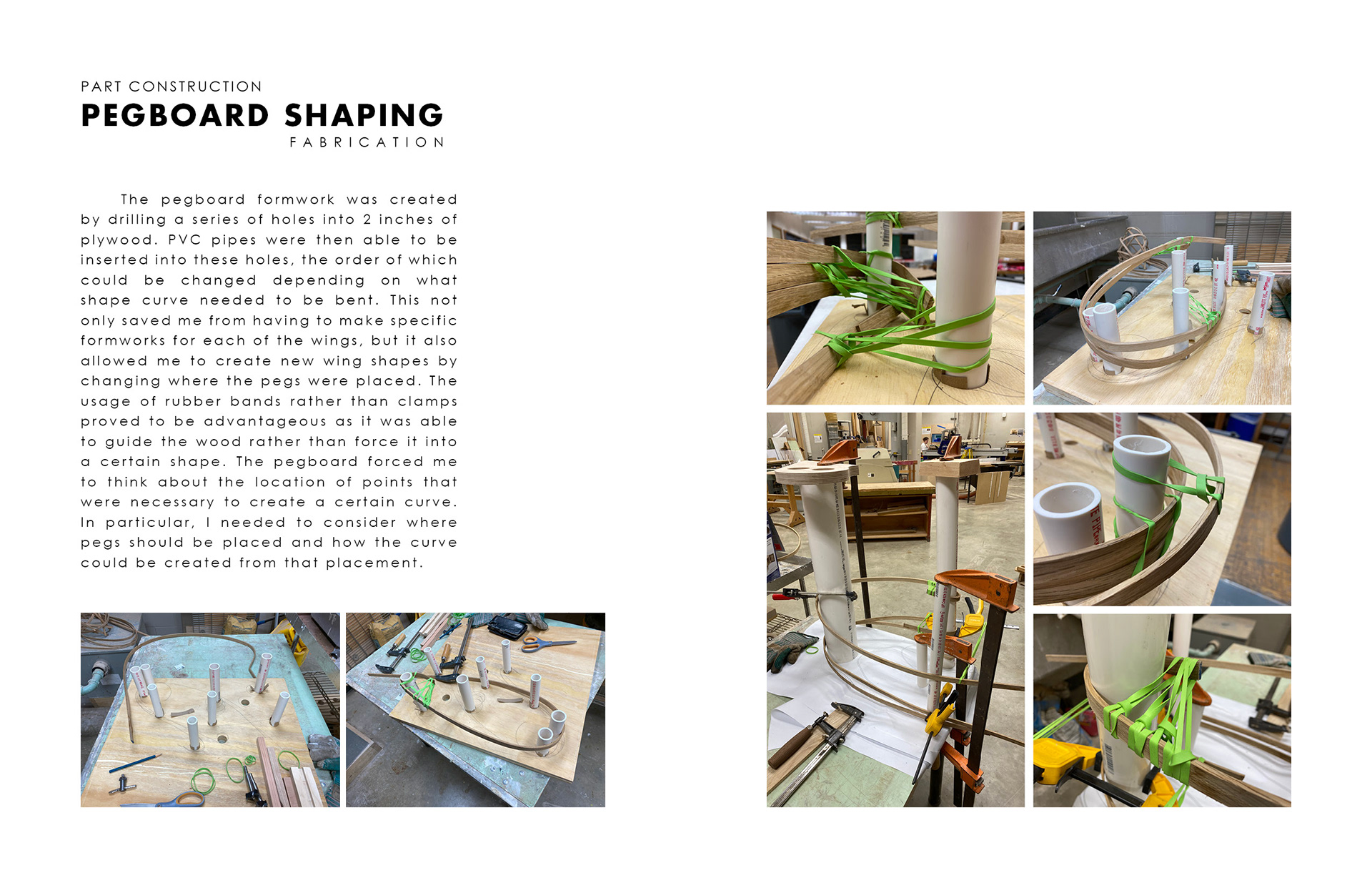 PART CONSTRUCTION
PEGBOARD SHAPING
FABRICATION

The pegboard formwork was created by drilling a series of holes into 2 inches of plywood. PVC pipes were then able to be inserted into these holes, the order of which could be changed depending on what shape curve needed to be bent. This not only saved me from having to make specific formworks for each of the wings, but it also allowed me to create new wing shapes by changing where the pegs were placed. The usage of rubber bands rather than clamps proved to be advantageous as it was able to guide the wood rather than force it into a certain shape. The pegboard forced me to think about the location of points that were necessary to create a certain curve. In particular, I needed to consider where pegs should be placed and how the curve could be created from that placement.