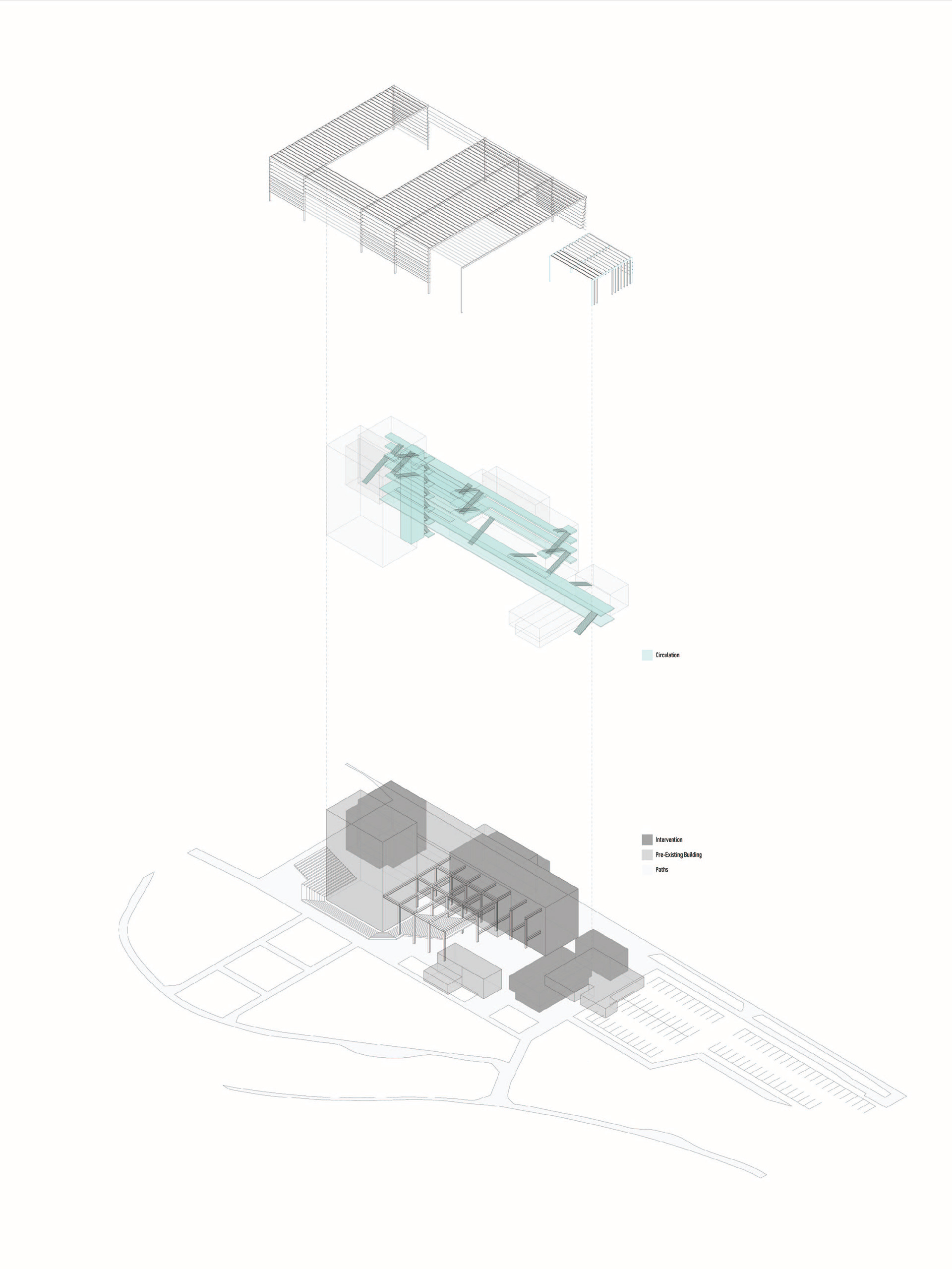 Circulation

Intervention
Pre-Existing Building
Paths