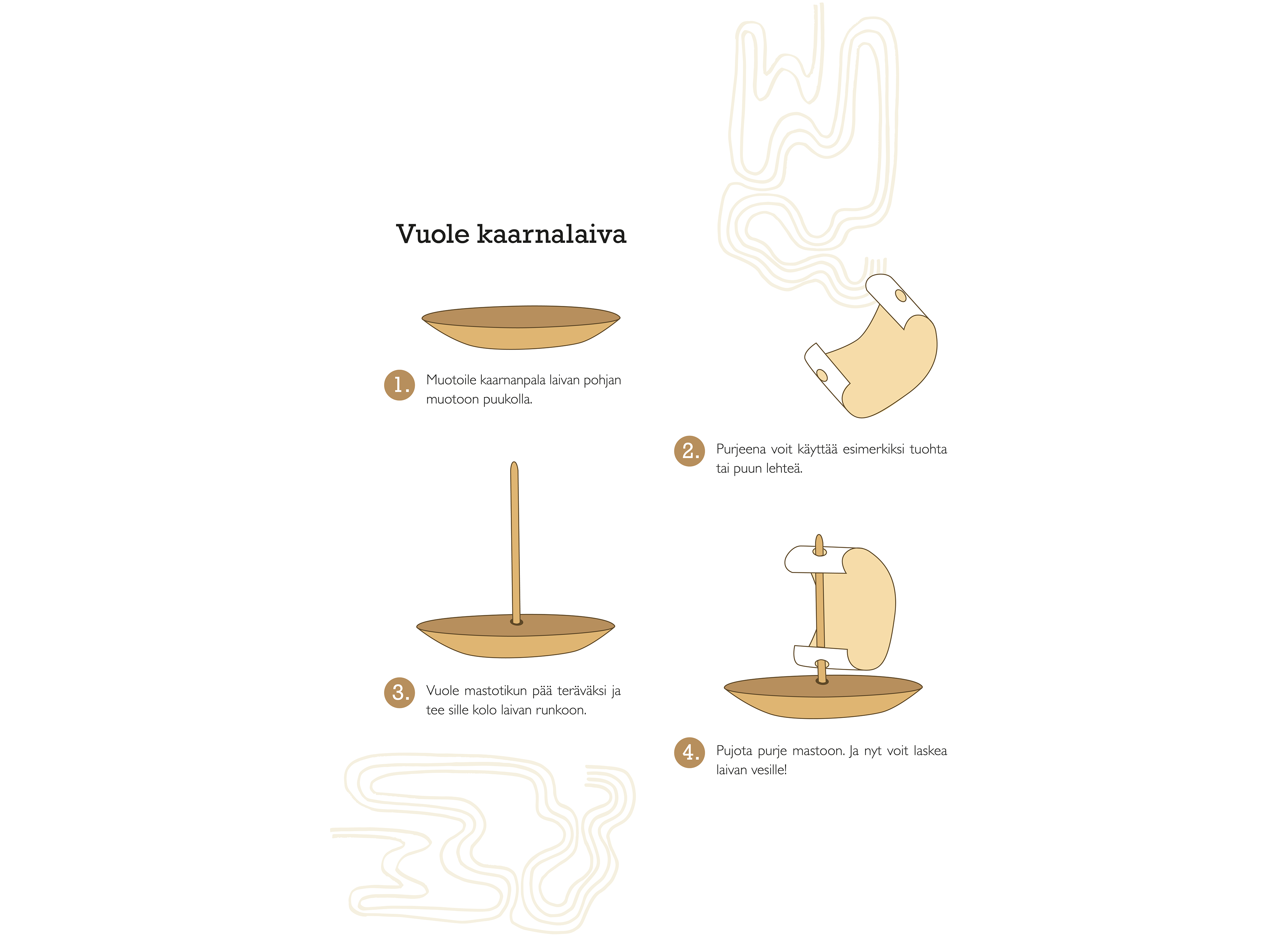 Vuole kaarnalaiva

1. Muotoile kaarnanpala laivan pohjan muotoon puukolla.

2. Purjeena voit käyttää esimerkiksi tuohta tai puun lehteä.

3. Vuole mastotikun pää teräväksi ja tee sille kolo laivan runkoon.

4. Pujota purje mastoon. Ja nyt voit laskea laivan vesille!