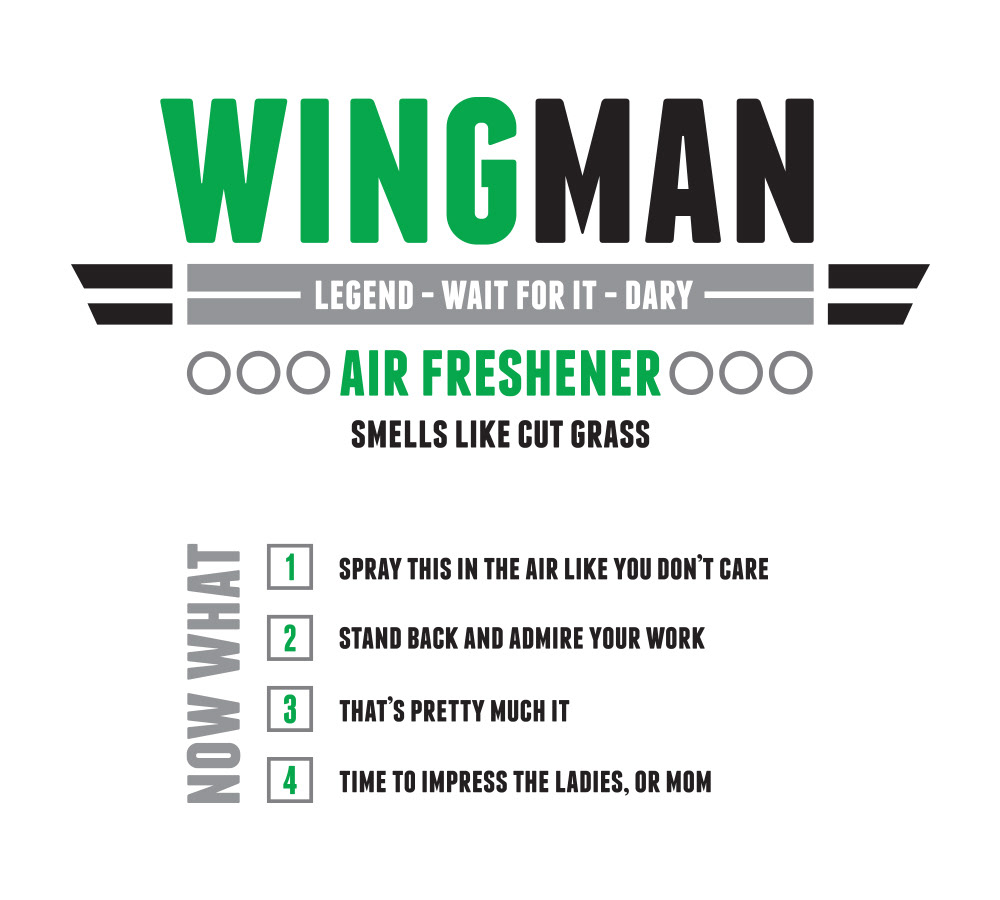 WINGMAN

LEGEND - WAIT FOR IT - DARY

AIR FRESHENER

SMELLS LIKE CUT GRASS

NOW WHAT

1 SPRAY THIS IN THE AIR LIKE YOU DON'T CARE

2 STAND BACK AND ADMIRE YOUR WORK

3 THAT'S PRETTY MUCH IT

4 TIME TO IMPRESS THE LADIES, OR MOM