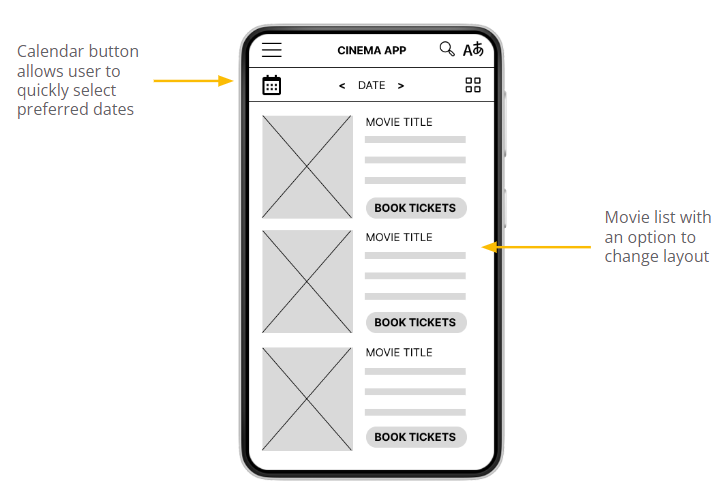 Calendar button allows user to quickly select preferred dates

CINEMA APP

Aあ

< DATE >

MOVIE TITLE

BOOK TICKETS

MOVIE TITLE

BOOK TICKETS

MOVIE TITLE

BOOK TICKETS

Movie list with an option to change layout