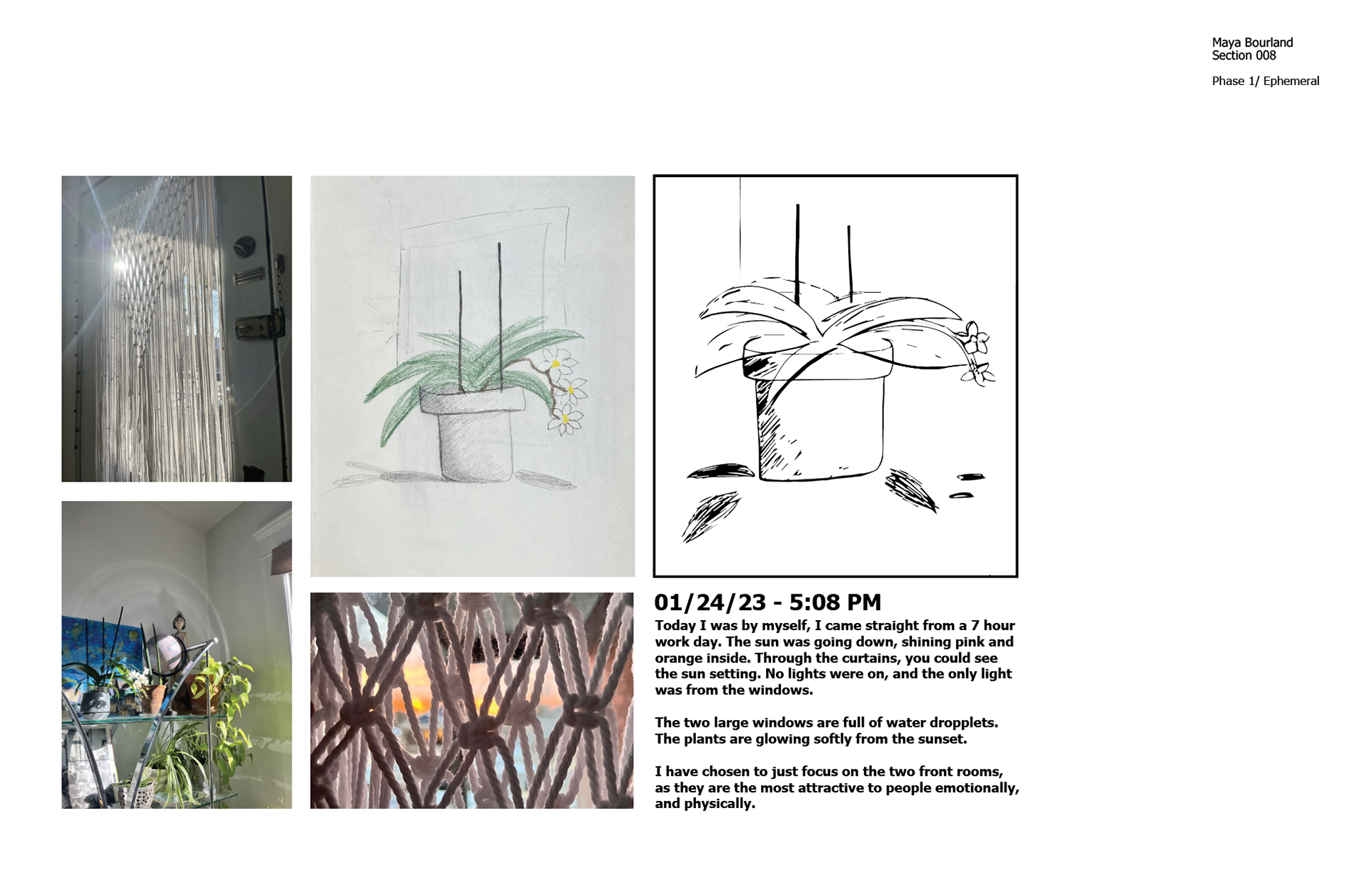 Maya Bourland
Section 008

Phase 1/ Ephemeral

01/24/23 - 5:08 PM
Today I was by myself, I came straight from a 7 hour work day. The sun was going down, shining pink and orange inside. Through the curtains, you could see the sun setting. No lights were on, and the only light was from the windows.

The two large windows are full of water dropplets. The plants are glowing softly from the sunset.

I have chosen to just focus on the two front rooms, as they are the most attractive to people emotionally, and physically.