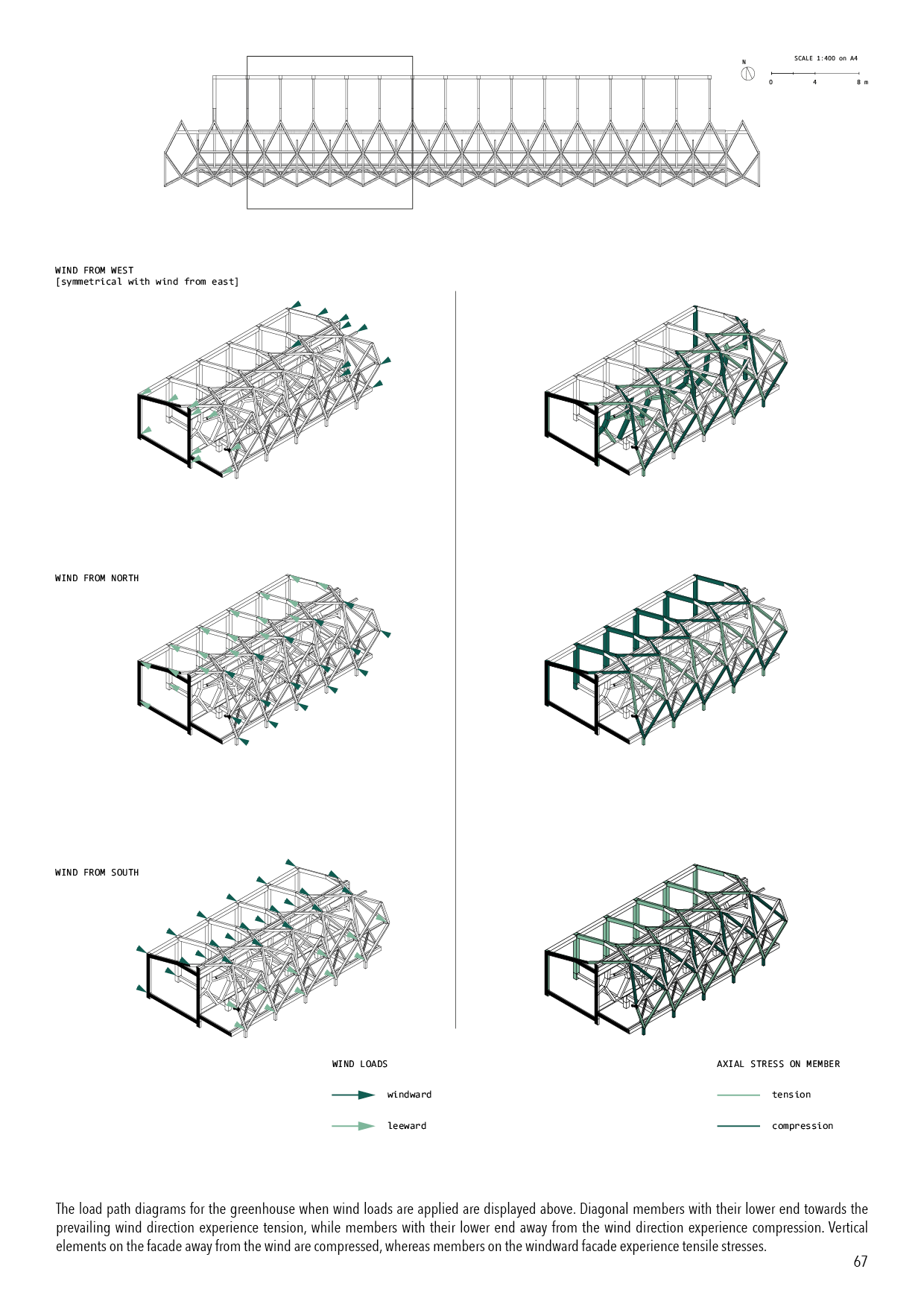 N

SCALE 1:400 on A4

0 4 8 m

WIND FROM WEST
[symmetrical with wind from east]

WIND FROM NORTH

WIND FROM SOUTH

WIND LOADS

windward

leeward

AXIAL STRESS ON MEMBER

tension

compression

The load path diagrams for the greenhouse when wind loads are applied are displayed above. Diagonal members with their lower end towards the prevailing wind direction experience tension, while members with their lower end away from the wind direction experience compression. Vertical elements on the facade away from the wind are compressed, whereas members on the windward facade experience tensile stresses.

67