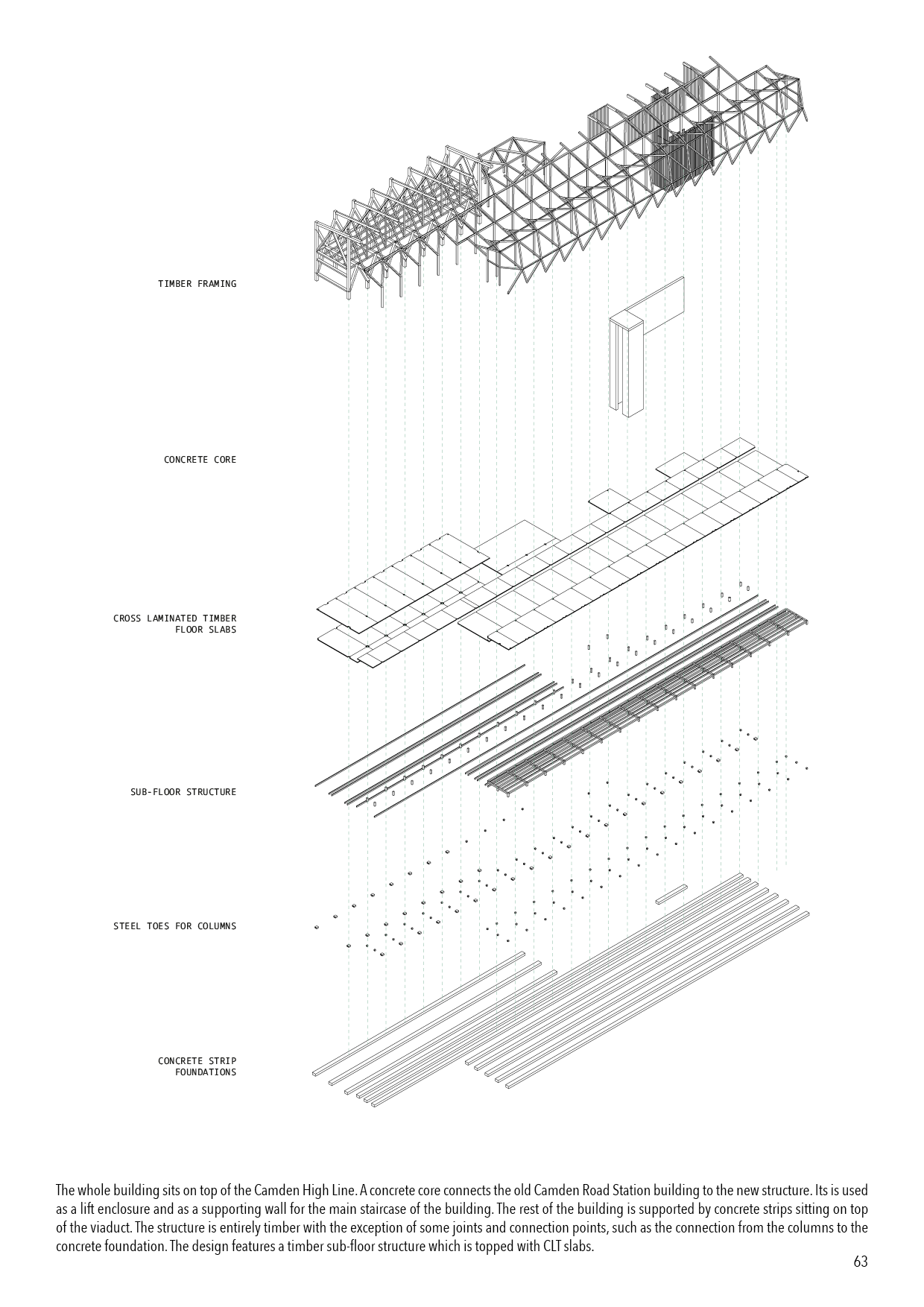 TIMBER FRAMING

CONCRETE CORE

CROSS LAMINATED TIMBER FLOOR SLABS

SUB-FLOOR STRUCTURE

STEEL TOES FOR COLUMNS

CONCRETE STRIP FOUNDATIONS

The whole building sits on top of the Camden High Line. A concrete core connects the old Camden Road Station building to the new structure. Its is used as a lift enclosure and as a supporting wall for the main staircase of the building. The rest of the building is supported by concrete strips sitting on top of the viaduct. The structure is entirely timber with the exception of some joints and connection points, such as the connection from the columns to the concrete foundation. The design features a timber sub-floor structure which is topped with CLT slabs.

63