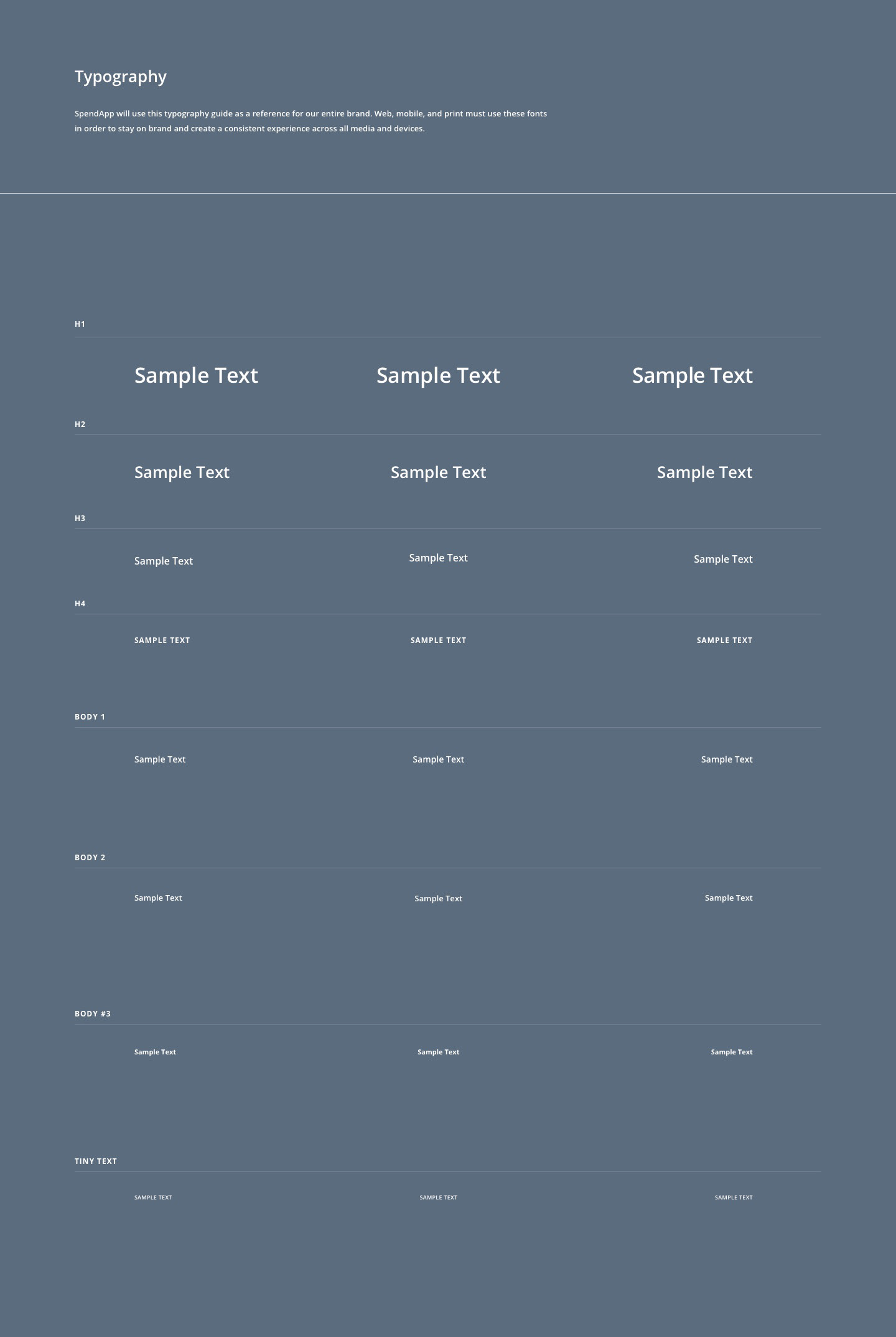 Typography

SpendApp will use this typography guide as a reference for our entire brand. Web, mobile, and print must use these fonts in order to stay on brand and create a consistent experience across all media and devices.

H1

Sample Text
Sample Text
Sample Text

H2

Sample Text
Sample Text
Sample Text

H3

Sample Text
Sample Text
Sample Text

H4

SAMPLE TEXT
SAMPLE TEXT
SAMPLE TEXT

BODY 1

Sample Text
Sample Text
Sample Text

BODY 2

Sample Text
Sample Text
Sample Text

BODY #3

Sample Text
Sample Text
Sample Text

TINY TEXT

SAMPLE TEXT
SAMPLE TEXT
SAMPLE TEXT