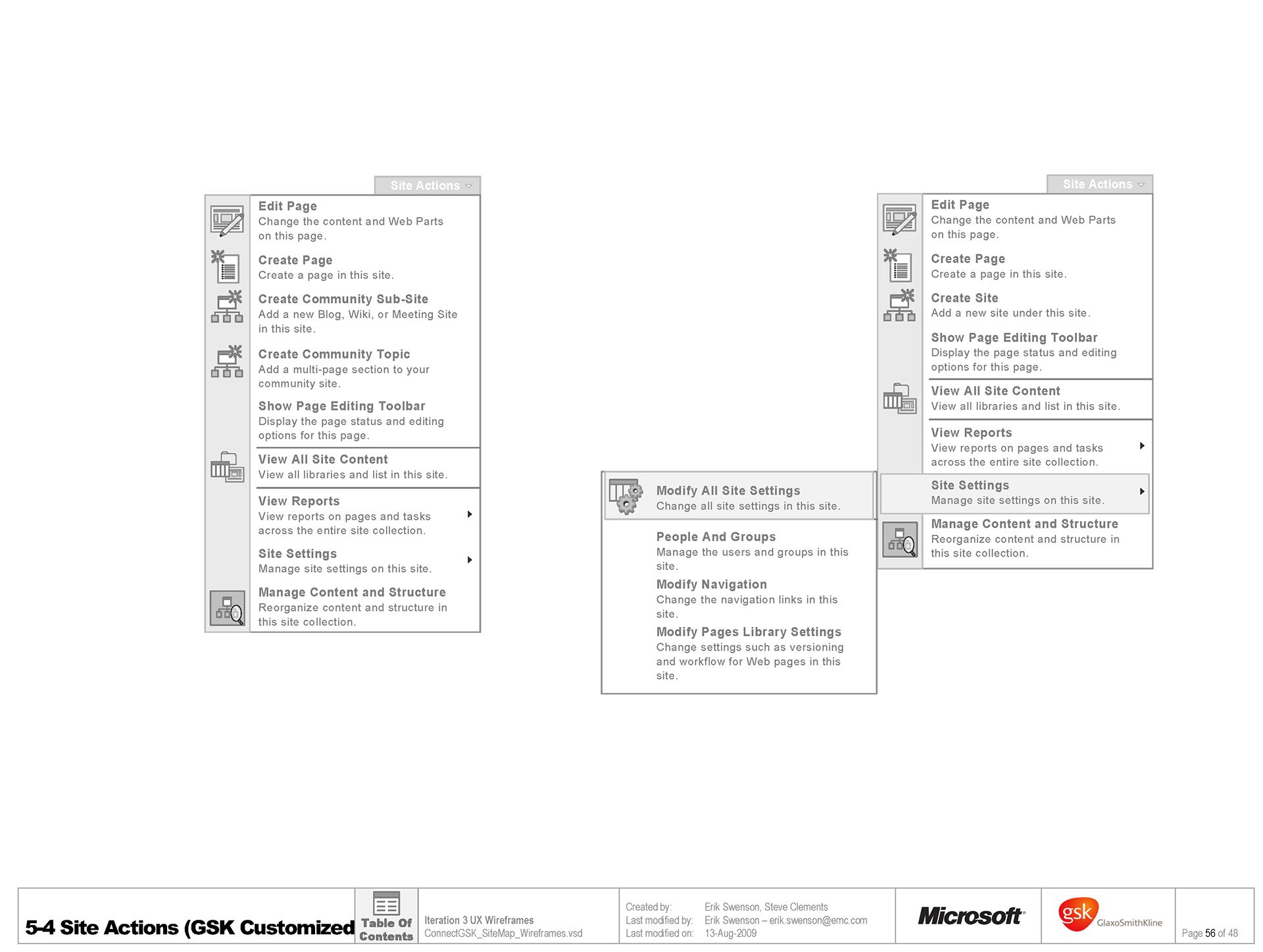 Site Actions

Edit Page
Change the content and Web Parts on this page.

Create Page
Create a page in this site.

Create Community Sub-Site
Add a new Blog, Wiki, or Meeting Site in this site.

Create Community Topic
Add a multi-page section to your community site.

Show Page Editing Toolbar
Display the page status and editing options for this page.

View All Site Content
View all libraries and list in this site.

View Reports
View reports on pages and tasks across the entire site collection.

Site Settings
Manage site settings on this site.

Manage Content and Structure
Reorganize content and structure in this site collection.

Modify All Site Settings
Change all site settings in this site.

People And Groups
Manage the users and groups in this site.

Modify Navigation
Change the navigation links in this site.

Modify Pages Library Settings
Change settings such as versioning and workflow for Web pages in this site.

Site Actions

Edit Page
Change the content and Web Parts on this page.

Create Page
Create a page in this site.

Create Site
Add a new site under this site.

Show Page Editing Toolbar
Display the page status and editing options for this page.

View All Site Content
View all libraries and list in this site.

View Reports
View reports on pages and tasks across the entire site collection.

Site Settings
Manage site settings on this site.

Manage Content and Structure
Reorganize content and structure in this site collection.

5-4 Site Actions (GSK Customized

Table Of Contents

Iteration 3 UX Wireframes
ConnectGSK_SiteMap_Wireframes.vsd

Created by: Erik Swenson, Steve Clements
Last modified by: Erik Swenson – erik.swenson@emc.com
Last modified on: 13-Aug-2009

Microsoft

gsk GlaxoSmithKline

Page 56 of 48