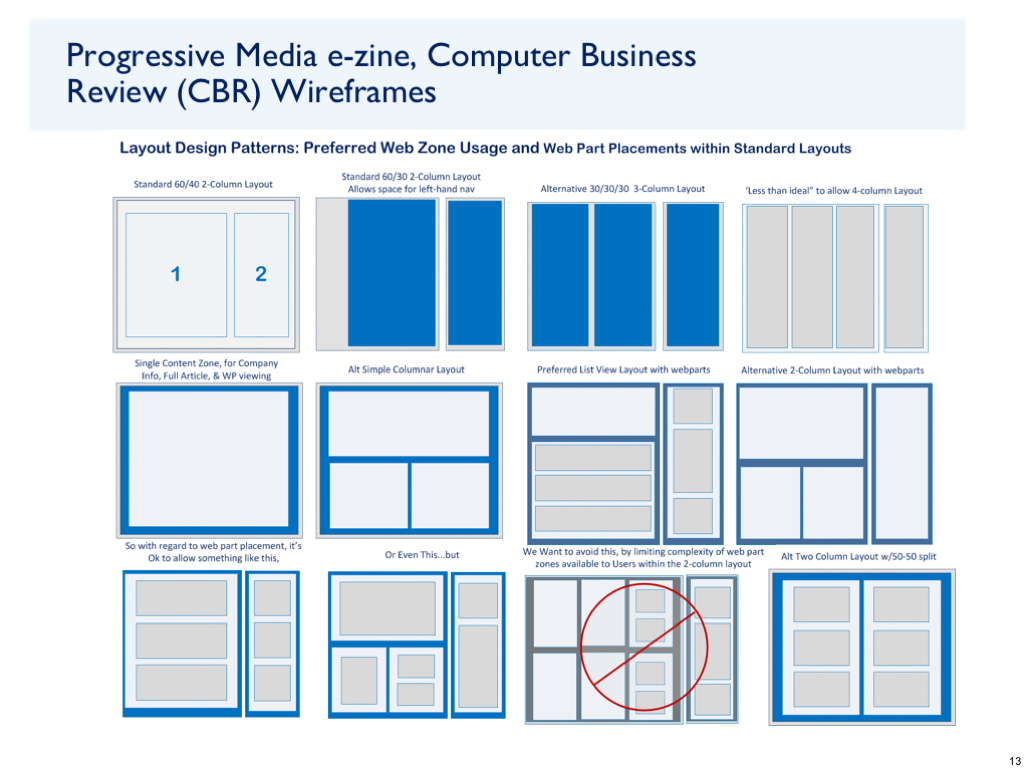 Progressive Media e-zine, Computer Business Review (CBR) Wireframes

Layout Design Patterns: Preferred Web Zone Usage and Web Part Placements within Standard Layouts

Standard 60/40 2-Column Layout

1

2

Standard 60/30 2-Column Layout Allows space for left-hand nav

Alternative 30/30/30 3-Column Layout

'Less than ideal" to allow 4-column Layout

Single Content Zone, for Company Info, Full Article, & WP viewing

Alt Simple Columnar Layout

Preferred List View Layout with webparts

Alternative 2-Column Layout with webparts

So with regard to web part placement, it's Ok to allow something like this,

Or Even This...but

We Want to avoid this, by limiting complexity of web part zones available to Users within the 2-column layout

Alt Two Column Layout w/50-50 split

13