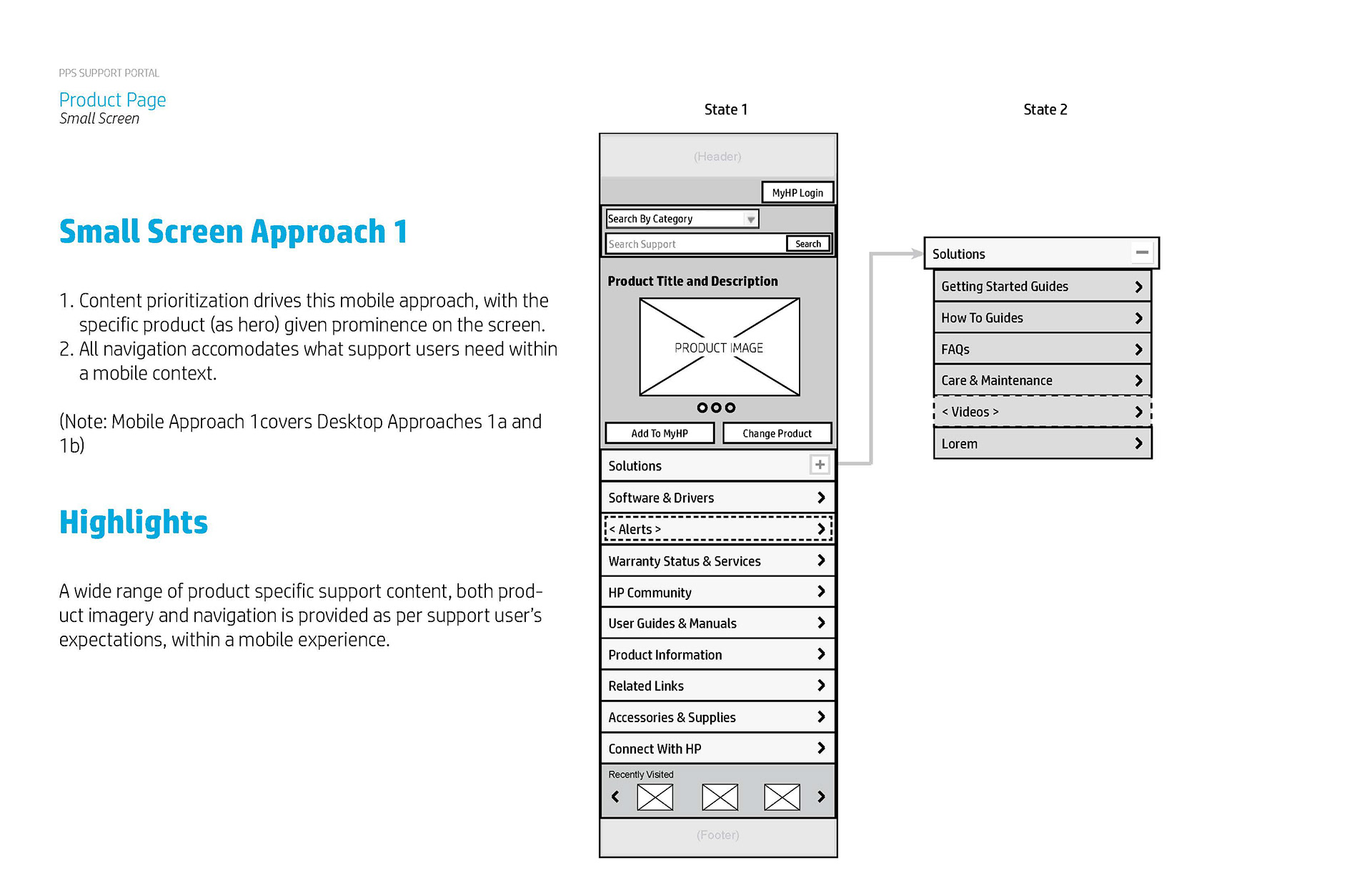 PPS SUPPORT PORTAL

Product Page
Small Screen

Small Screen Approach 1

1. Content prioritization drives this mobile approach, with the specific product (as hero) given prominence on the screen.
2. All navigation accomodates what support users need within a mobile context.

(Note: Mobile Approach 1covers Desktop Approaches 1a and 1b)

Highlights

A wide range of product specific support content, both product imagery and navigation is provided as per support user's expectations, within a mobile experience.

State 1

(Header)

MyHP Login

Search By Category

Search Support

Search

Product Title and Description

PRODUCT IMAGE

Add To MyHP

Change Product

Solutions

Software & Drivers

< Alerts >

Warranty Status & Services

HP Community

User Guides & Manuals

Product Information

Related Links

Accessories & Supplies

Connect With HP

Recently Visited

(Footer)

State 2

Solutions

Getting Started Guides

How To Guides

FAQs

Care & Maintenance

< Videos >

Lorem