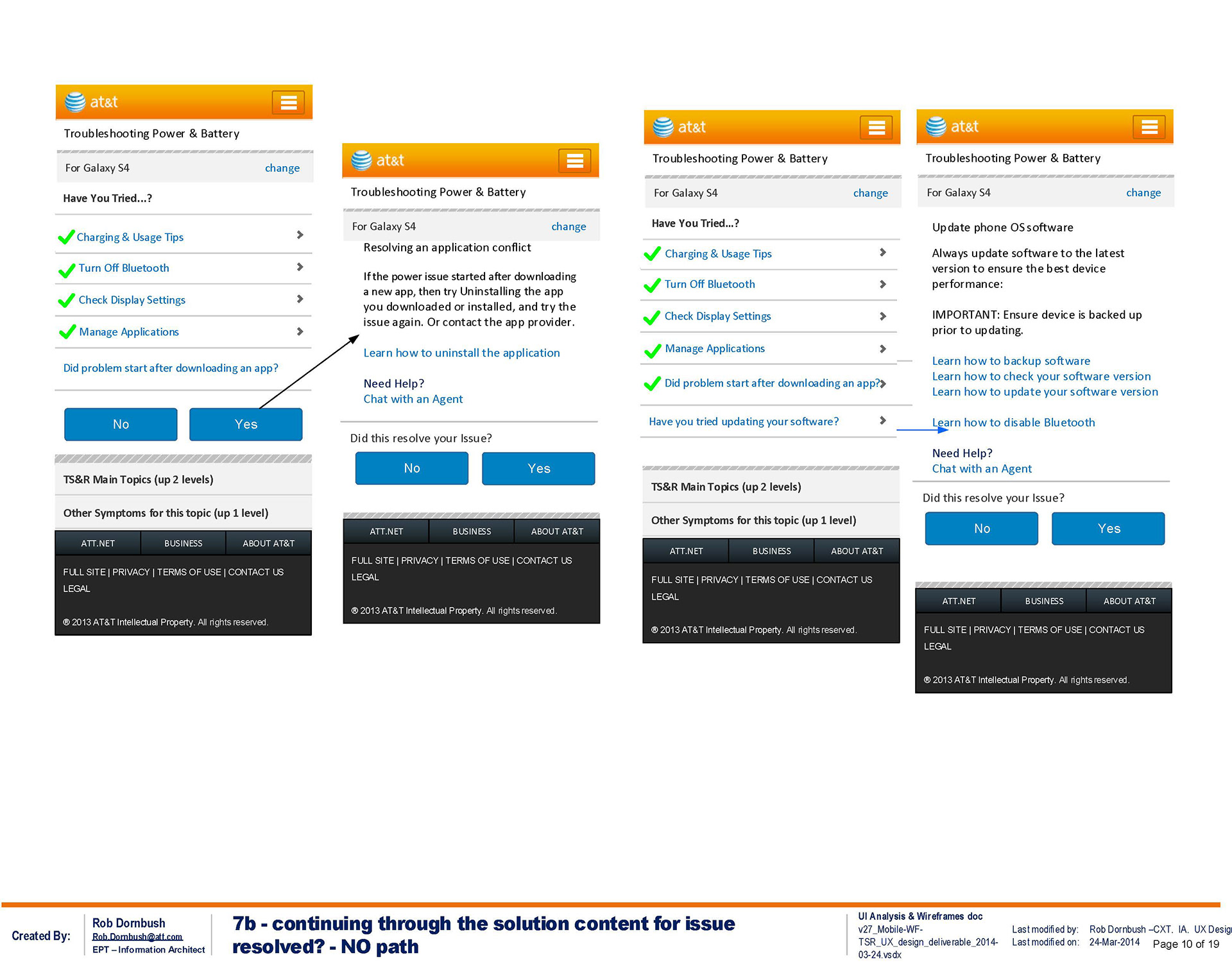 at&t

Troubleshooting Power & Battery

For Galaxy S4 change

Have You Tried...?

Charging & Usage Tips

Turn Off Bluetooth

Check Display Settings

Manage Applications

Did problem start after downloading an app?

No Yes

TS&R Main Topics (up 2 levels)

Other Symptoms for this topic (up 1 level)

ATT.NET BUSINESS ABOUT AT&T

FULL SITE | PRIVACY | TERMS OF USE | CONTACT US
LEGAL

® 2013 AT&T Intellectual Property. All rights reserved.

at&t

Troubleshooting Power & Battery

For Galaxy S4 change

Resolving an application conflict

If the power issue started after downloading a new app, then try Uninstalling the app you downloaded or installed, and try the issue again. Or contact the app provider.

Learn how to uninstall the application

Need Help?
Chat with an Agent

Did this resolve your Issue?

No Yes

ATT.NET BUSINESS ABOUT AT&T

FULL SITE | PRIVACY | TERMS OF USE | CONTACT US
LEGAL

® 2013 AT&T Intellectual Property. All rights reserved.

at&t

Troubleshooting Power & Battery

For Galaxy S4 change

Have You Tried...?

Charging & Usage Tips

Turn Off Bluetooth

Check Display Settings

Manage Applications

Did problem start after downloading an app?

Have you tried updating your software?

TS&R Main Topics (up 2 levels)

Other Symptoms for this topic (up 1 level)

ATT.NET BUSINESS ABOUT AT&T

FULL SITE | PRIVACY | TERMS OF USE | CONTACT US
LEGAL

® 2013 AT&T Intellectual Property. All rights reserved.

at&t

Troubleshooting Power & Battery

For Galaxy S4 change

Update phone OS software

Always update software to the latest version to ensure the best device performance:

IMPORTANT: Ensure device is backed up prior to updating.

Learn how to backup software
Learn how to check your software version
Learn how to update your software version

Learn how to disable Bluetooth

Need Help?
Chat with an Agent

Did this resolve your Issue?

No Yes

ATT.NET BUSINESS ABOUT AT&T

FULL SITE | PRIVACY | TERMS OF USE | CONTACT US
LEGAL

® 2013 AT&T Intellectual Property. All rights reserved.

Created By: Rob Dornbush
Rob.Dornbush@att.com
EPT – Information Architect

7b - continuing through the solution content for issue resolved? - NO path

UI Analysis & Wireframes doc
v27_Mobile-WF-TSR_UX_design_deliverable_2014-03-24.vsdx

Last modified by: Rob Dornbush –CXT. IA. UX Desig
Last modified on: 24-Mar-2014 Page 10 of 19