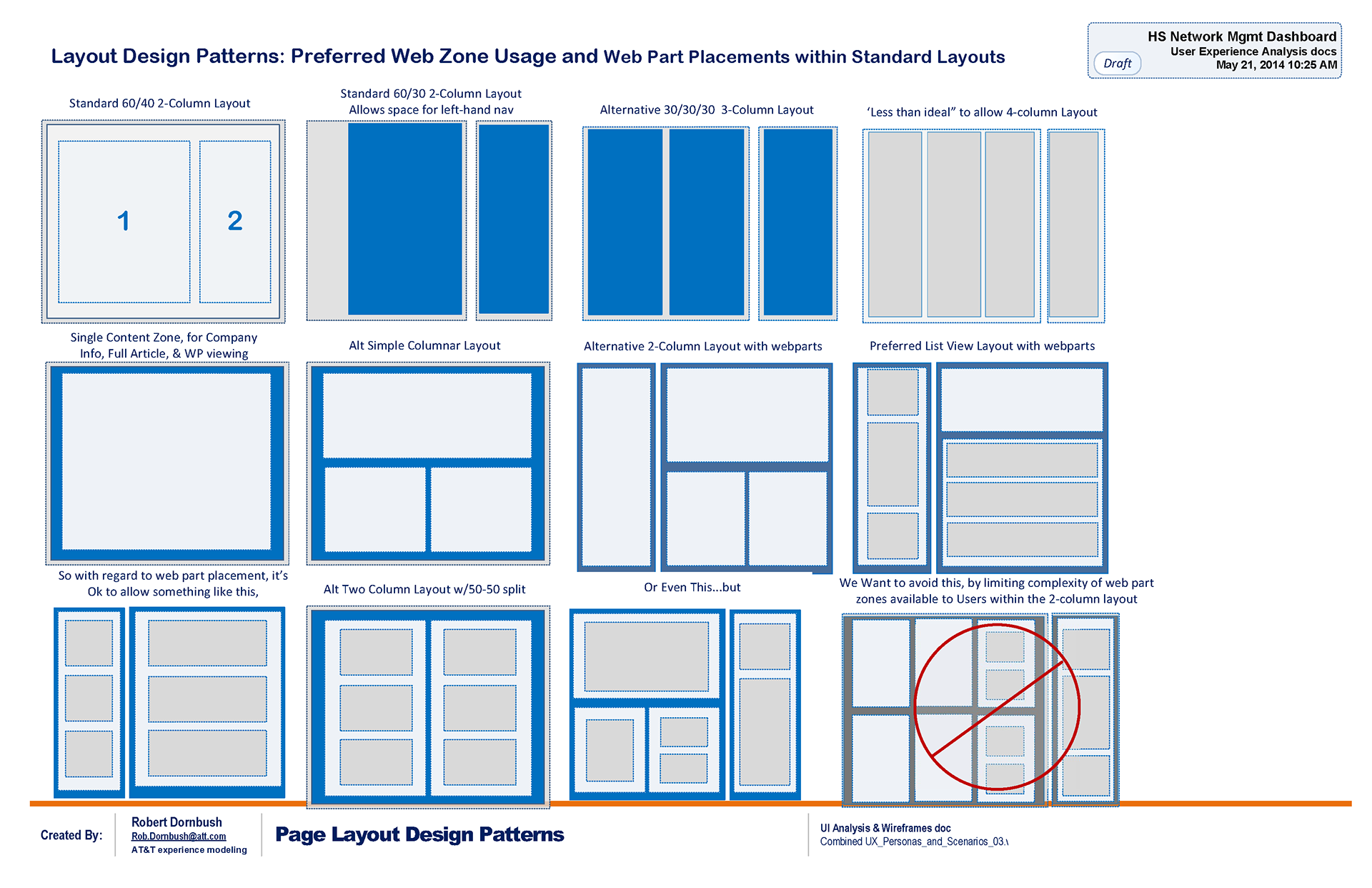 Layout Design Patterns: Preferred Web Zone Usage and Web Part Placements within Standard Layouts

HS Network Mgmt Dashboard
User Experience Analysis docs
May 21, 2014 10:25 AM
Draft

Standard 60/40 2-Column Layout

1

2

Standard 60/30 2-Column Layout
Allows space for left-hand nav

Alternative 30/30/30 3-Column Layout

'Less than ideal" to allow 4-column Layout

Single Content Zone, for Company Info, Full Article, & WP viewing

Alt Simple Columnar Layout

Alternative 2-Column Layout with webparts

Preferred List View Layout with webparts

So with regard to web part placement, it's Ok to allow something like this,

Alt Two Column Layout w/50-50 split

Or Even This...but

We Want to avoid this, by limiting complexity of web part zones available to Users within the 2-column layout

Created By:
Robert Dornbush
Rob.Dornbush@att.com
AT&T experience modeling

Page Layout Design Patterns

UI Analysis & Wireframes doc
Combined UX_Personas_and_Scenarios_03.\