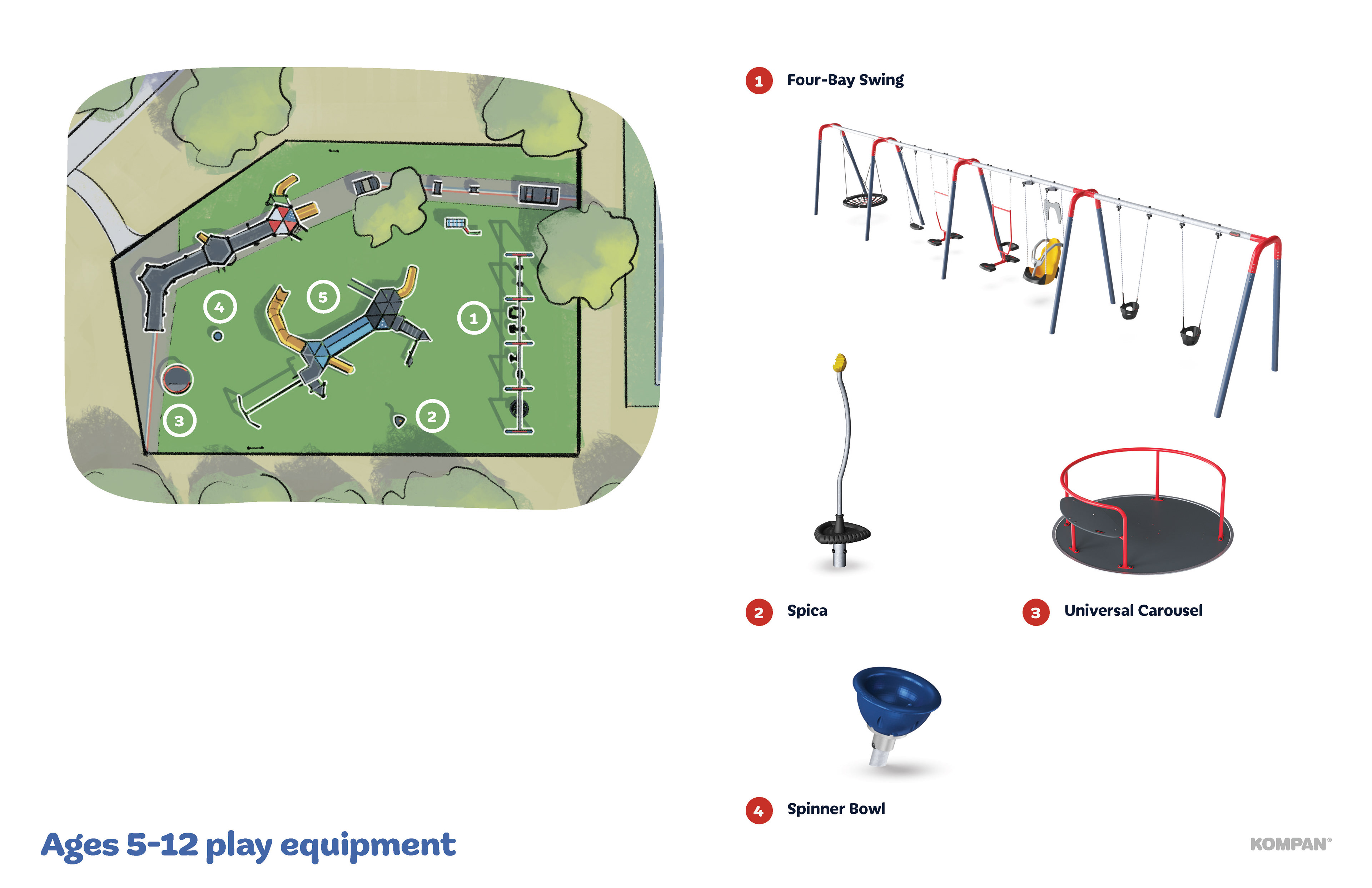 4

5

1

3

2

1 Four-Bay Swing

2 Spica

3 Universal Carousel

4 Spinner Bowl

Ages 5-12 play equipment

KOMPAN®