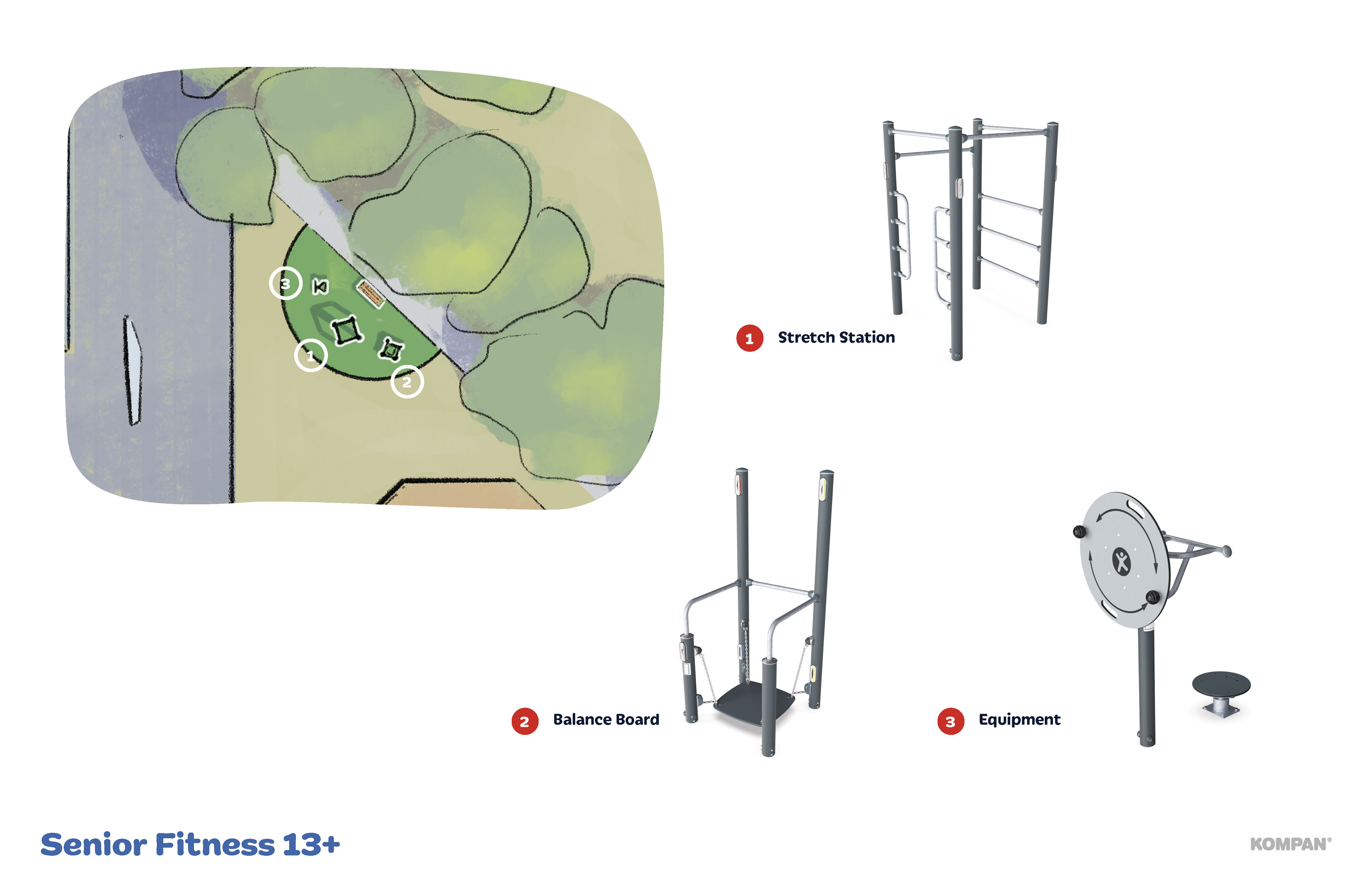 3

1

2

1 Stretch Station

2 Balance Board

3 Equipment

Senior Fitness 13+

KOMPAN®