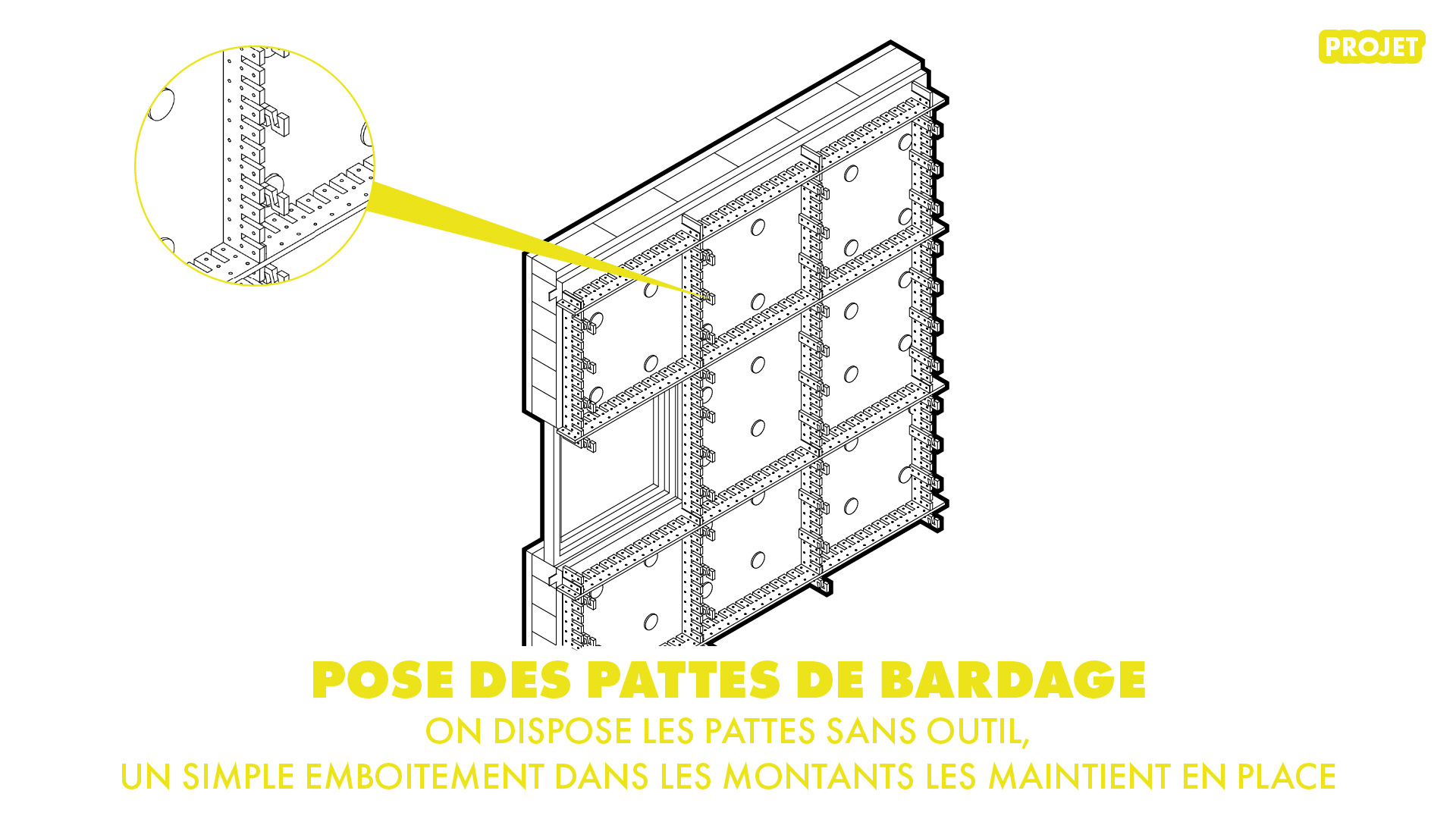 PROJET

POSE DES PATTES DE BARDAGE
ON DISPOSE LES PATTES SANS OUTIL,
UN SIMPLE EMBOITEMENT DANS LES MONTANTS LES MAINTIENT EN PLACE