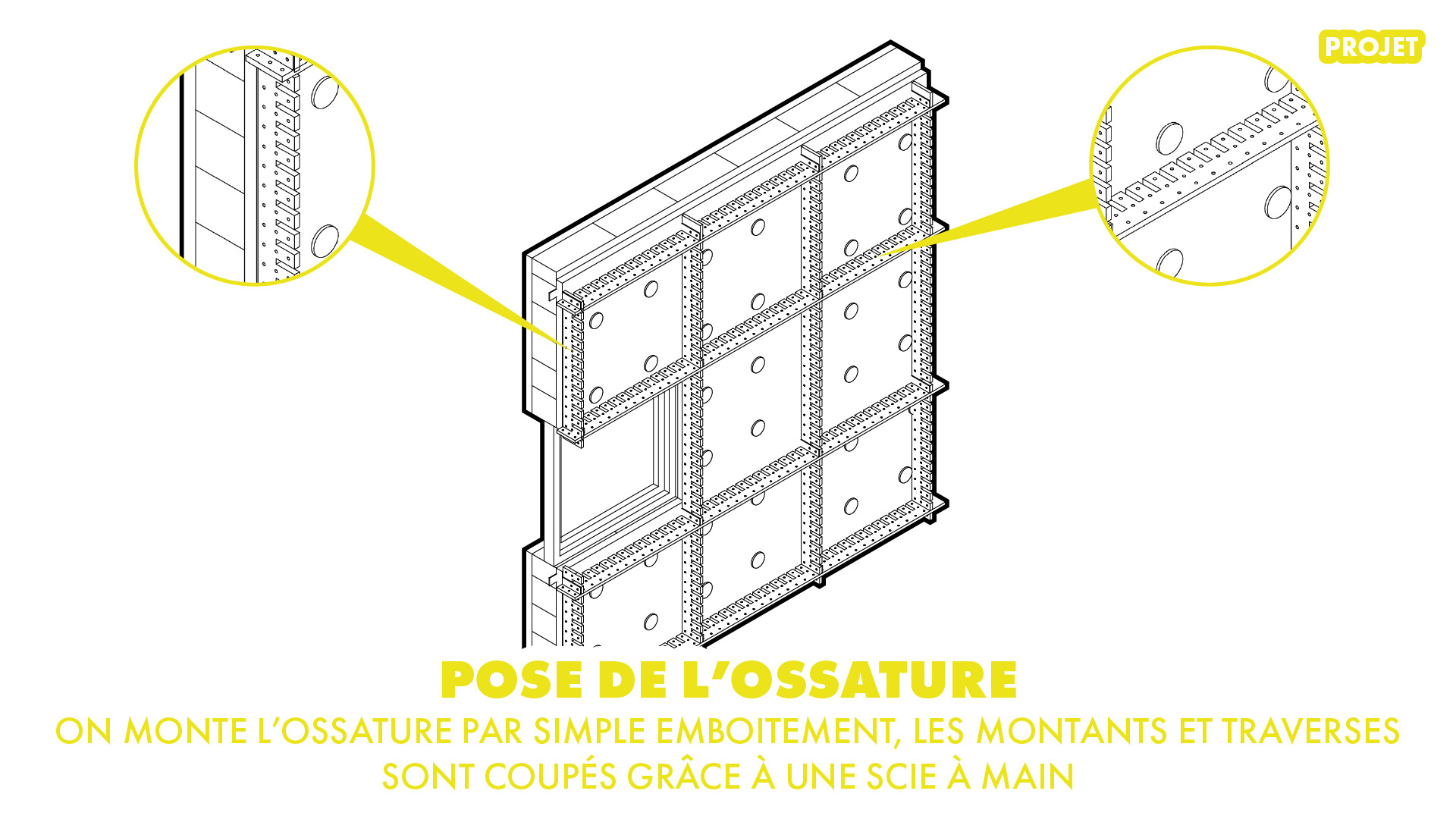 PROJET

POSE DE L'OSSATURE

ON MONTE L'OSSATURE PAR SIMPLE EMBOITEMENT, LES MONTANTS ET TRAVERSES SONT COUPÉS GRÂCE À UNE SCIE À MAIN