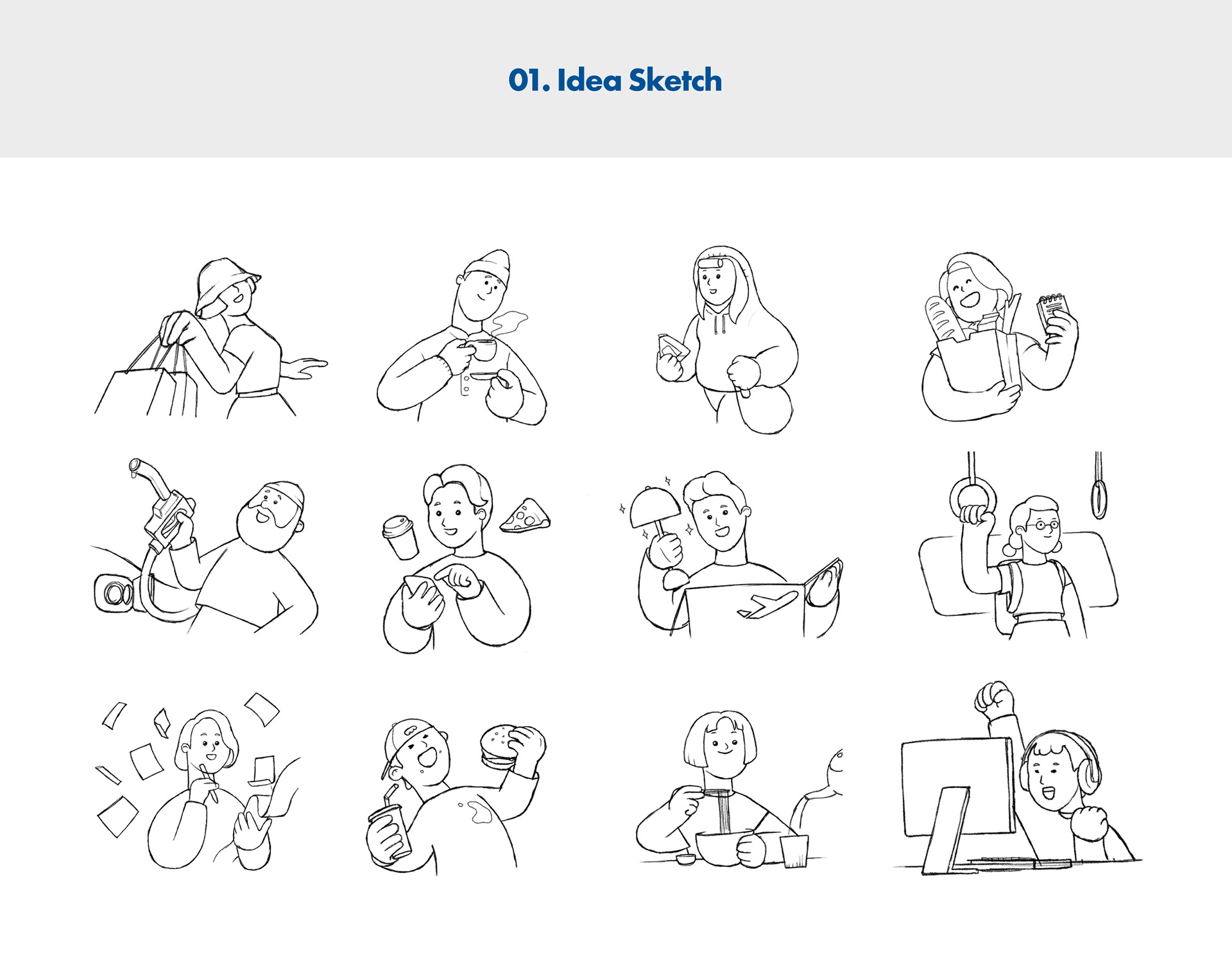 01. Idea Sketch