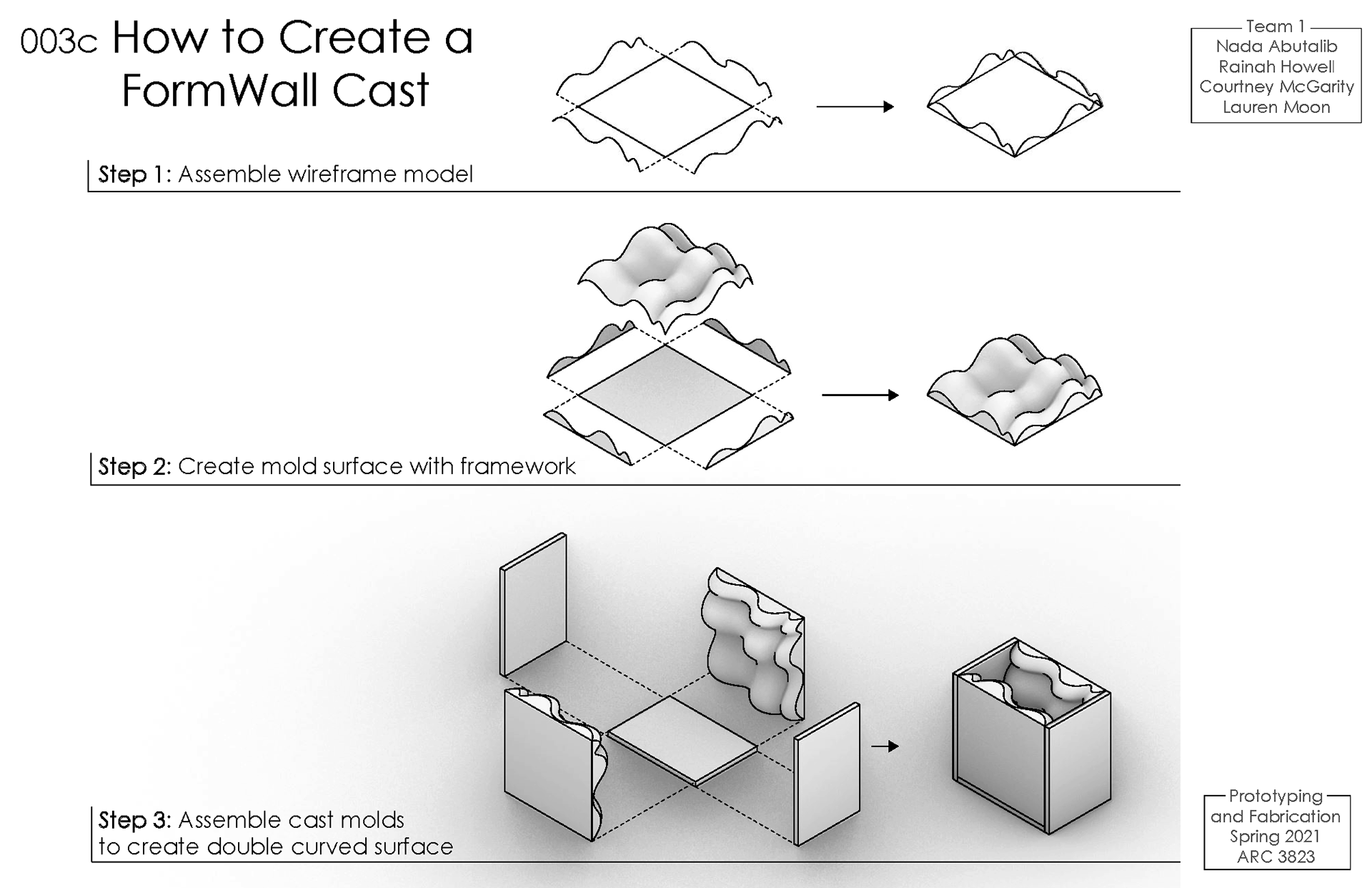 003c How to Create a FormWall Cast

Team 1
Nada Abutalib
Rainah Howell
Courtney McGarity
Lauren Moon

Step 1: Assemble wireframe model

Step 2: Create mold surface with framework

Step 3: Assemble cast molds to create double curved surface

Prototyping and Fabrication
Spring 2021
ARC 3823