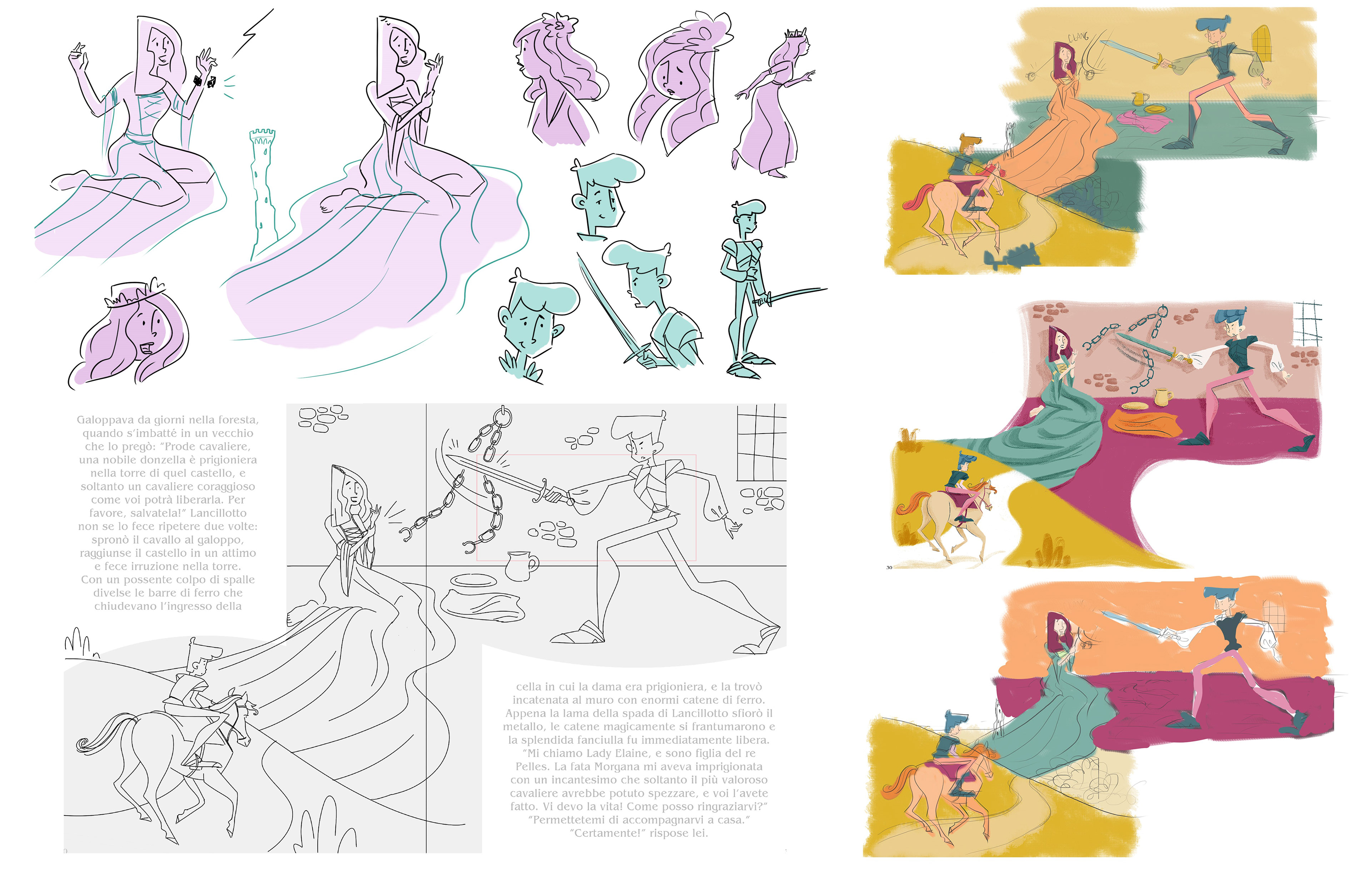 CLANG

Galoppava da giorni nella foresta, quando s'imbatté in un vecchio che lo pregò: "Prode cavaliere, una nobile donzella è prigioniera nella torre di quel castello, e soltanto un cavaliere coraggioso come voi potrà liberarla. Per favore, salvatela!" Lancillotto non se lo fece ripetere due volte: spronò il cavallo al galoppo, raggiunse il castello in un attimo e fece irruzione nella torre. Con un possente colpo di spalle divelse le barre di ferro che chiudevano l'ingresso della

cella in cui la dama era prigioniera, e la trovò incatenata al muro con enormi catene di ferro. Appena la lama della spada di Lancillotto sfiorò il metallo, le catene magicamente si frantumarono e la splendida fanciulla fu immediatamente libera. "Mi chiamo Lady Elaine, e sono figlia del re Pelles. La fata Morgana mi aveva imprigionata con un incantesimo che soltanto il più valoroso cavaliere avrebbe potuto spezzare, e voi l'avete fatto. Vi devo la vita! Come posso ringraziarvi?" "Permettetemi di accompagnarvi a casa." "Certamente!" rispose lei.

30