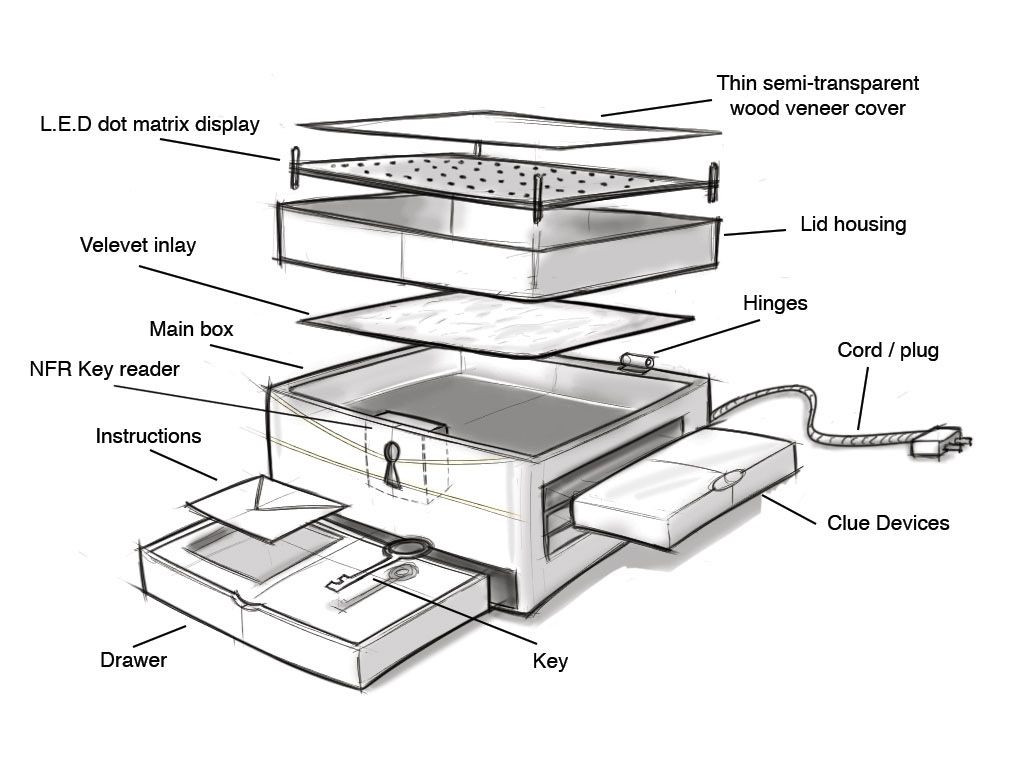 Thin semi-transparent wood veneer cover

L.E.D dot matrix display

Lid housing

Velevet inlay

Hinges

Main box

Cord / plug

NFR Key reader

Instructions

Clue Devices

Drawer

Key