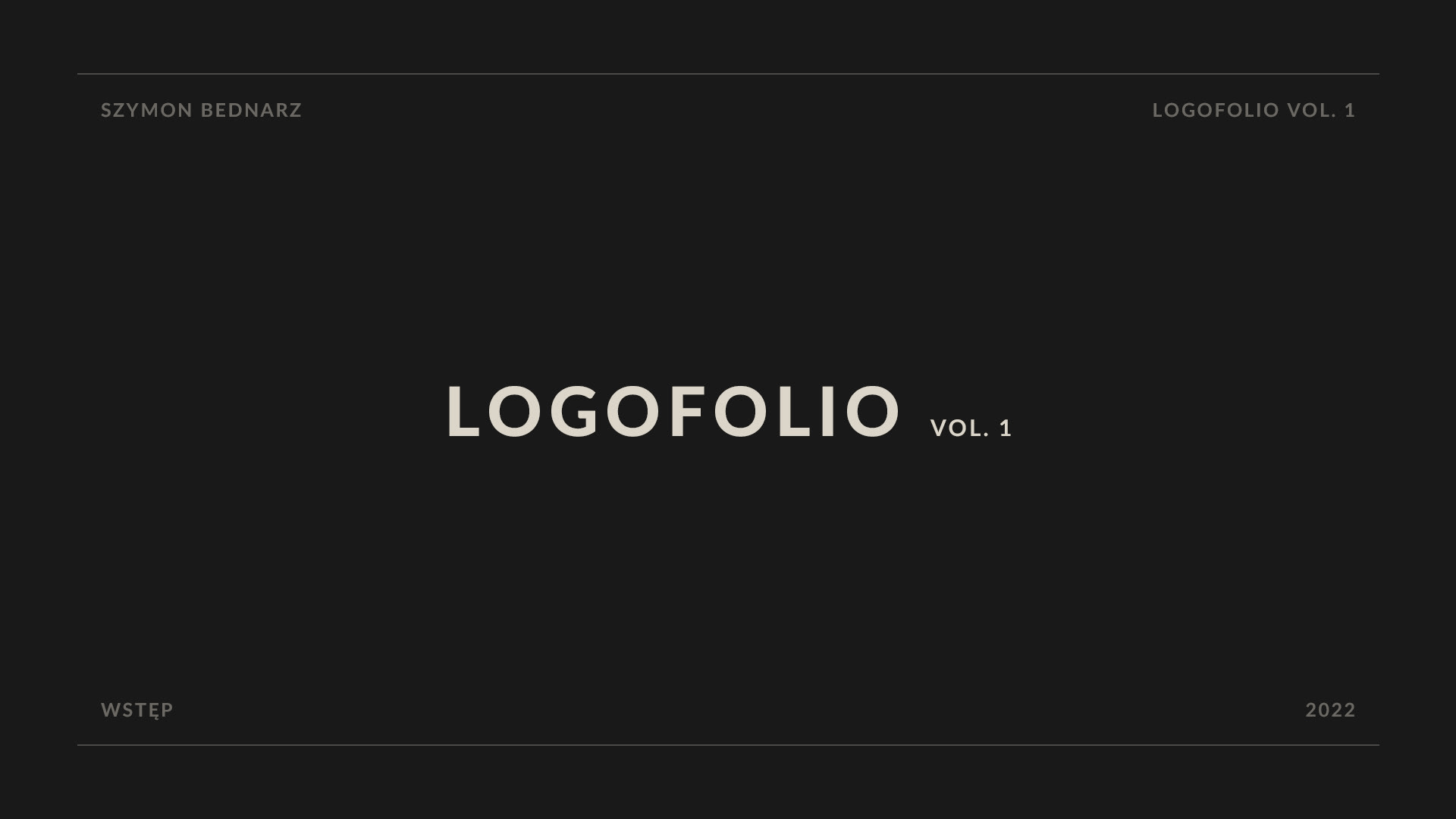 SZYMON BEDNARZ

LOGOFOLIO VOL. 1

LOGOFOLIO VOL. 1

WSTĘP

2022