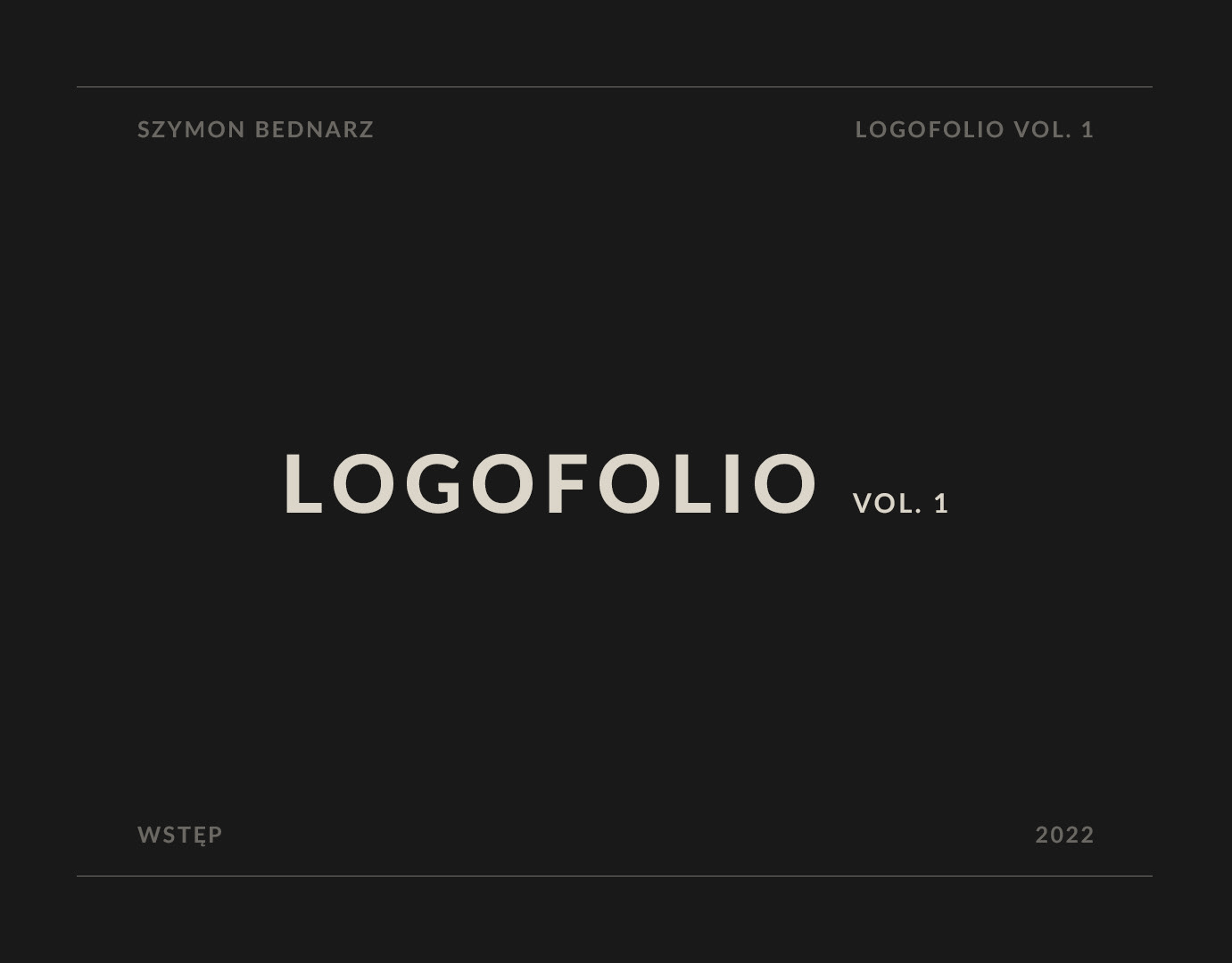 SZYMON BEDNARZ

LOGOFOLIO VOL. 1

LOGOFOLIO VOL. 1

WSTĘP

2022