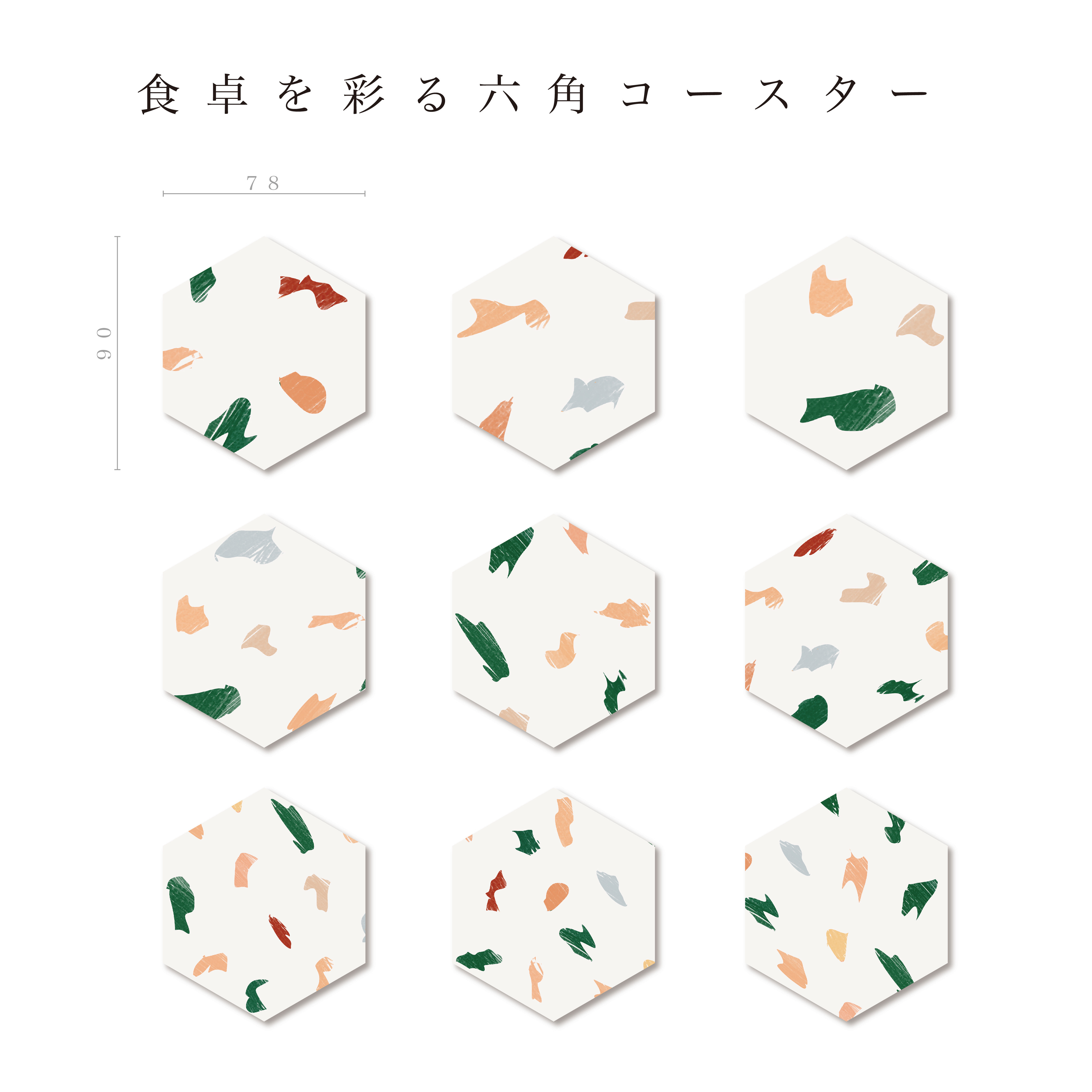 食卓を彩る六角コースター

78

90