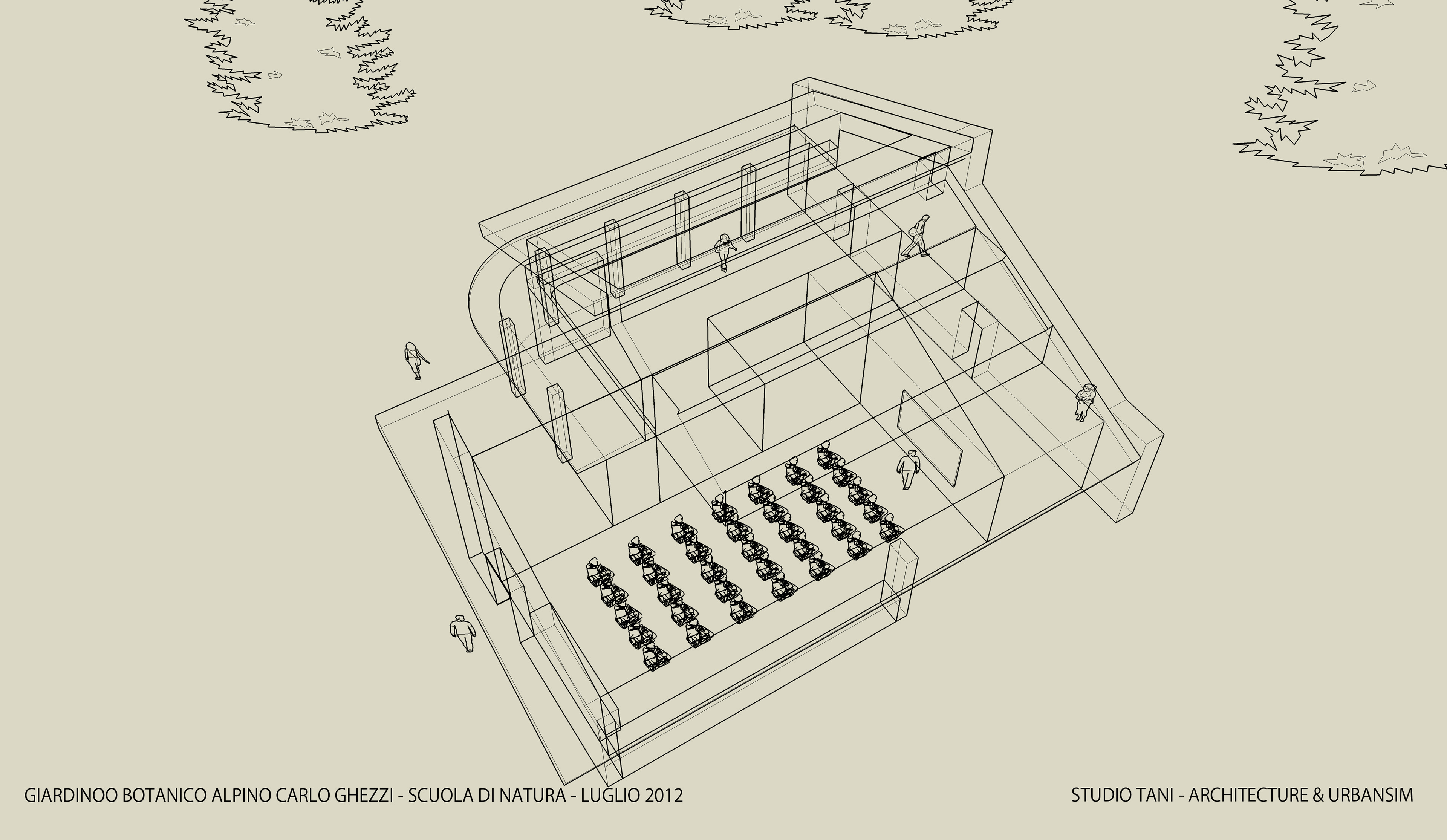 GIARDINOO BOTANICO ALPINO CARLO GHEZZI - SCUOLA DI NATURA - LUGLIO 2012

STUDIO TANI - ARCHITECTURE & URBANSIM