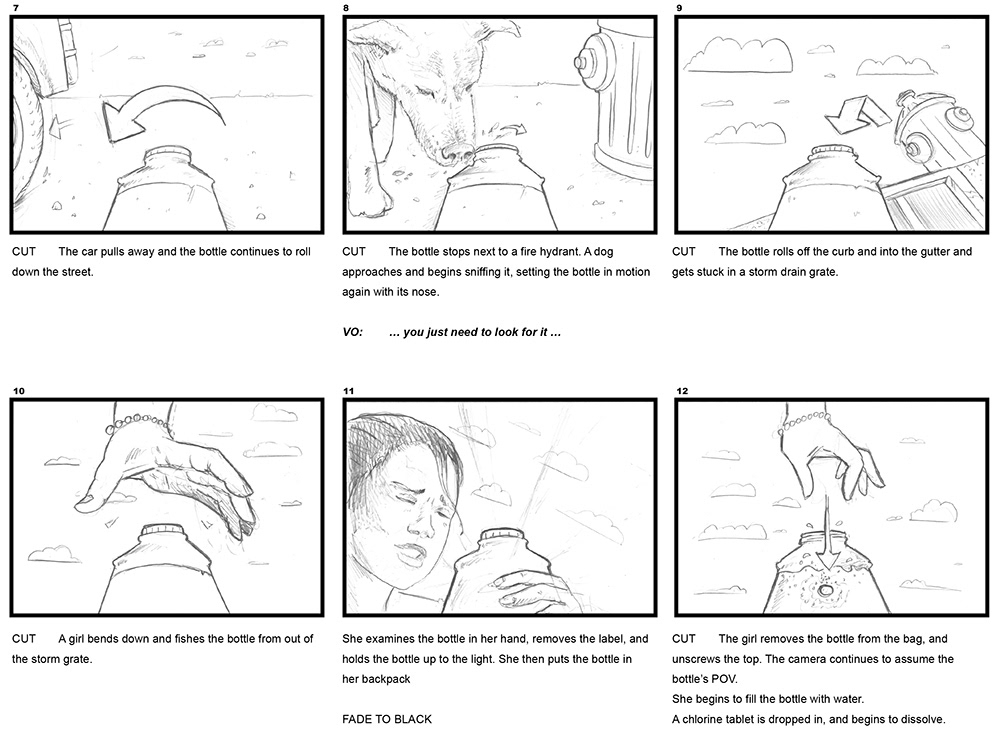 7

CUT The car pulls away and the bottle continues to roll down the street.

8

CUT The bottle stops next to a fire hydrant. A dog approaches and begins sniffing it, setting the bottle in motion again with its nose.

VO: … you just need to look for it …

9

CUT The bottle rolls off the curb and into the gutter and gets stuck in a storm drain grate.

10

CUT A girl bends down and fishes the bottle from out of the storm grate.

11

She examines the bottle in her hand, removes the label, and holds the bottle up to the light. She then puts the bottle in her backpack

FADE TO BLACK

12

CUT The girl removes the bottle from the bag, and unscrews the top. The camera continues to assume the bottle's POV.
She begins to fill the bottle with water.
A chlorine tablet is dropped in, and begins to dissolve.