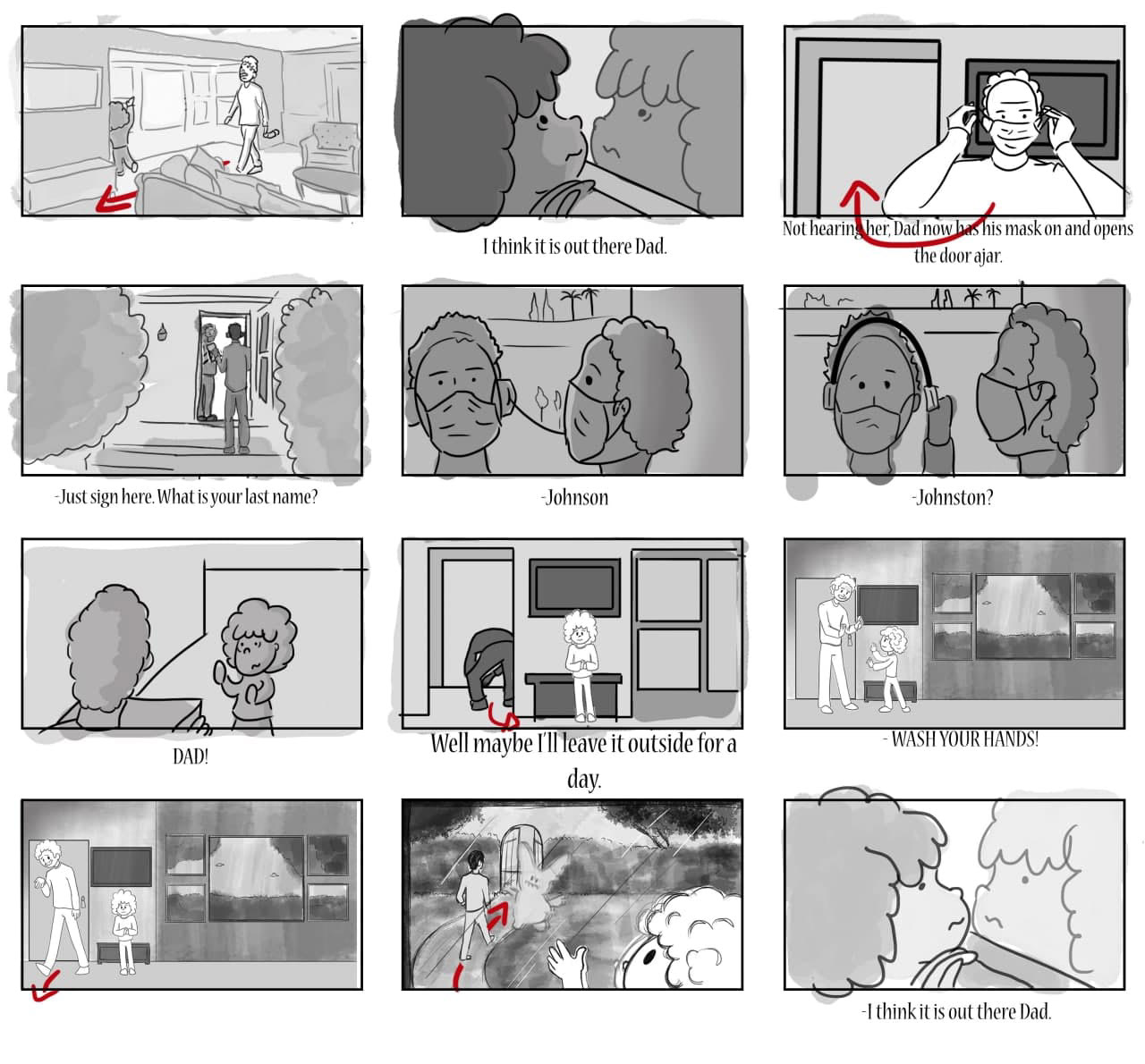 I think it is out there Dad.

Not hearing her, Dad now has his mask on and opens the door ajar.

-Just sign here. What is your last name?

-Johnson

-Johnston?

DAD!

Well maybe I'll leave it outside for a day.

- WASH YOUR HANDS!

-I think it is out there Dad.