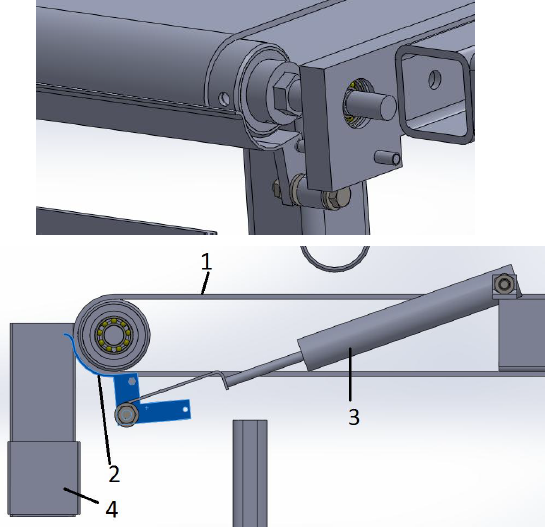 1
3
2
4