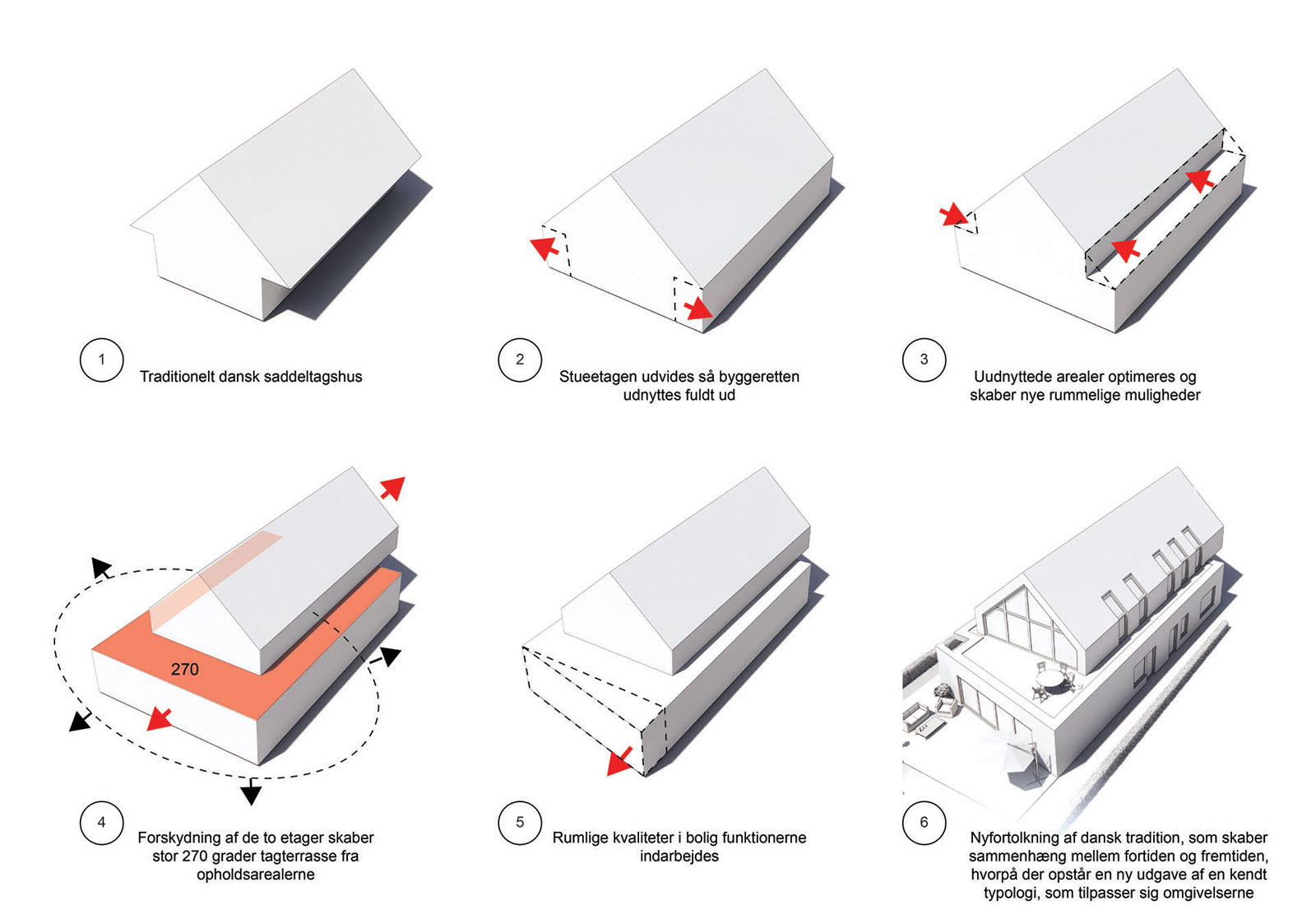 1
Traditionelt dansk saddeltagshus

2
Stueetagen udvides så byggeretten udnyttes fuldt ud

3
Uudnyttede arealer optimeres og skaber nye rummelige muligheder

270

4
Forskydning af de to etager skaber stor 270 grader tagterrasse fra opholdsarealerne

5
Rumlige kvaliteter i bolig funktionerne indarbejdes

6
Nyfortolkning af dansk tradition, som skaber sammenhæng mellem fortiden og fremtiden, hvorpå der opstår en ny udgave af en kendt typologi, som tilpasser sig omgivelserne