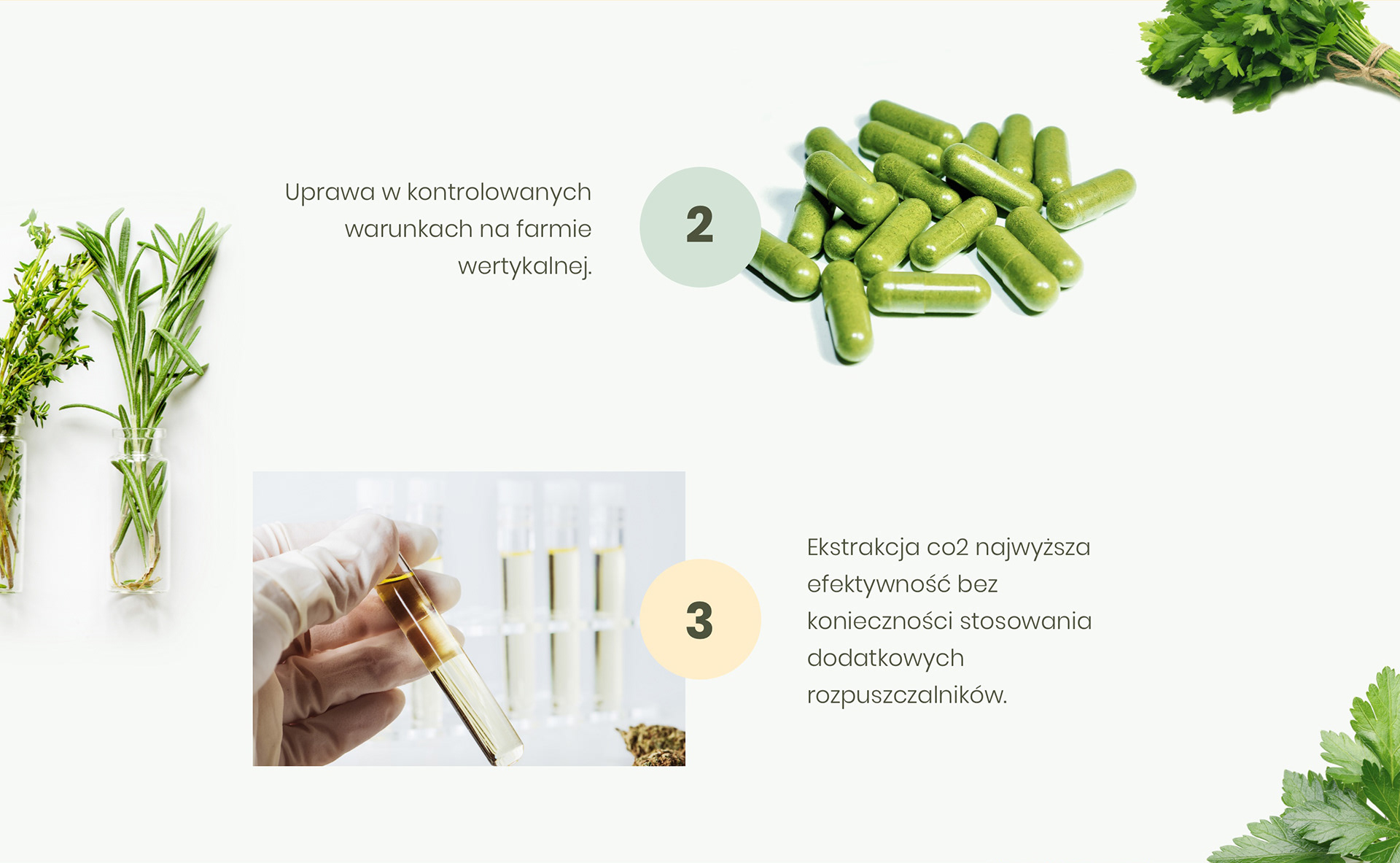 Uprawa w kontrolowanych warunkach na farmie wertykalnej.

2

3

Ekstrakcja co2 najwyższa efektywność bez konieczności stosowania dodatkowych rozpuszczalników.