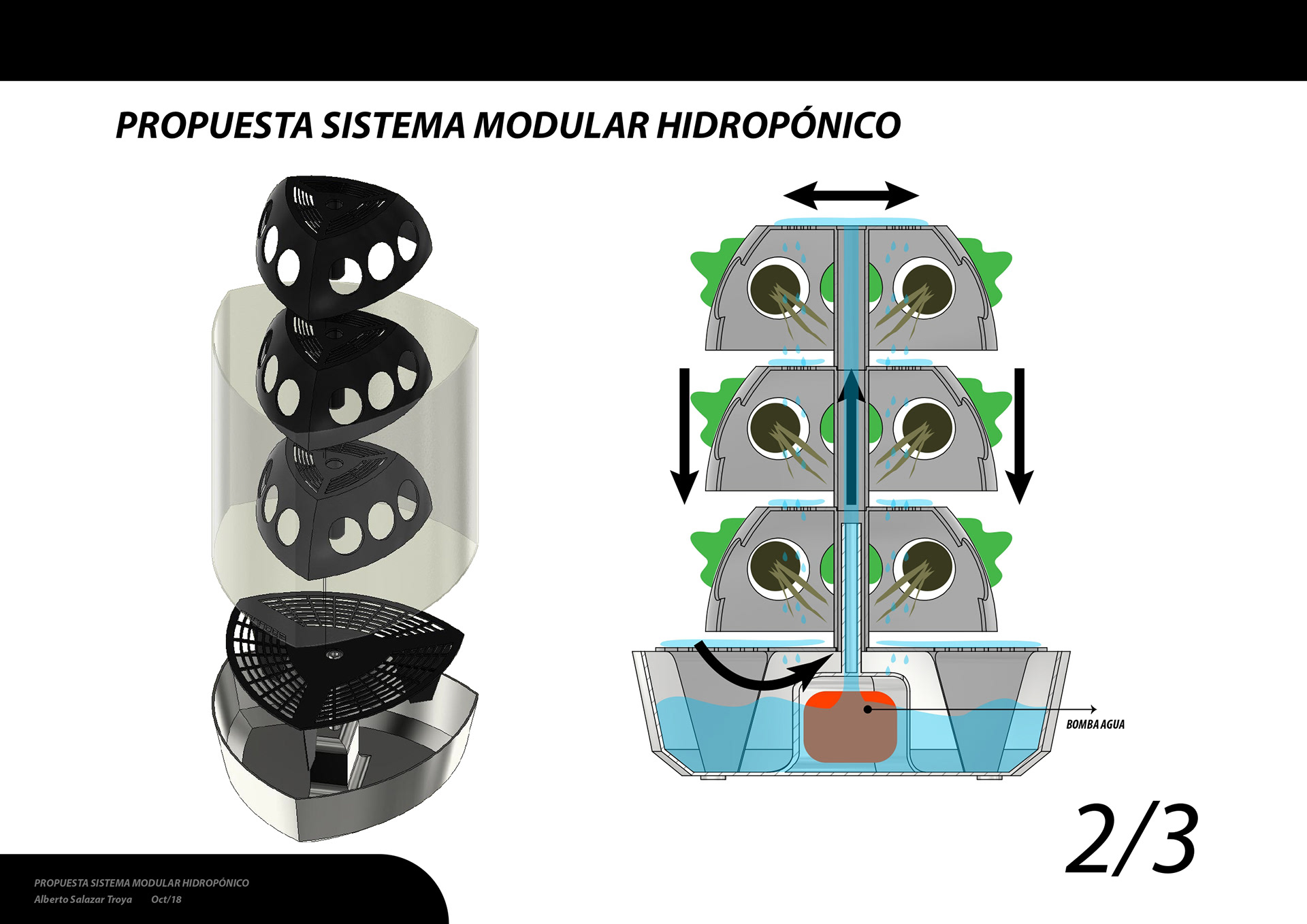 PROPUESTA SISTEMA MODULAR HIDROPÓNICO

BOMBA AGUA

2/3

PROPUESTA SISTEMA MODULAR HIDROPÓNICO
Alberto Salazar Troya Oct/18