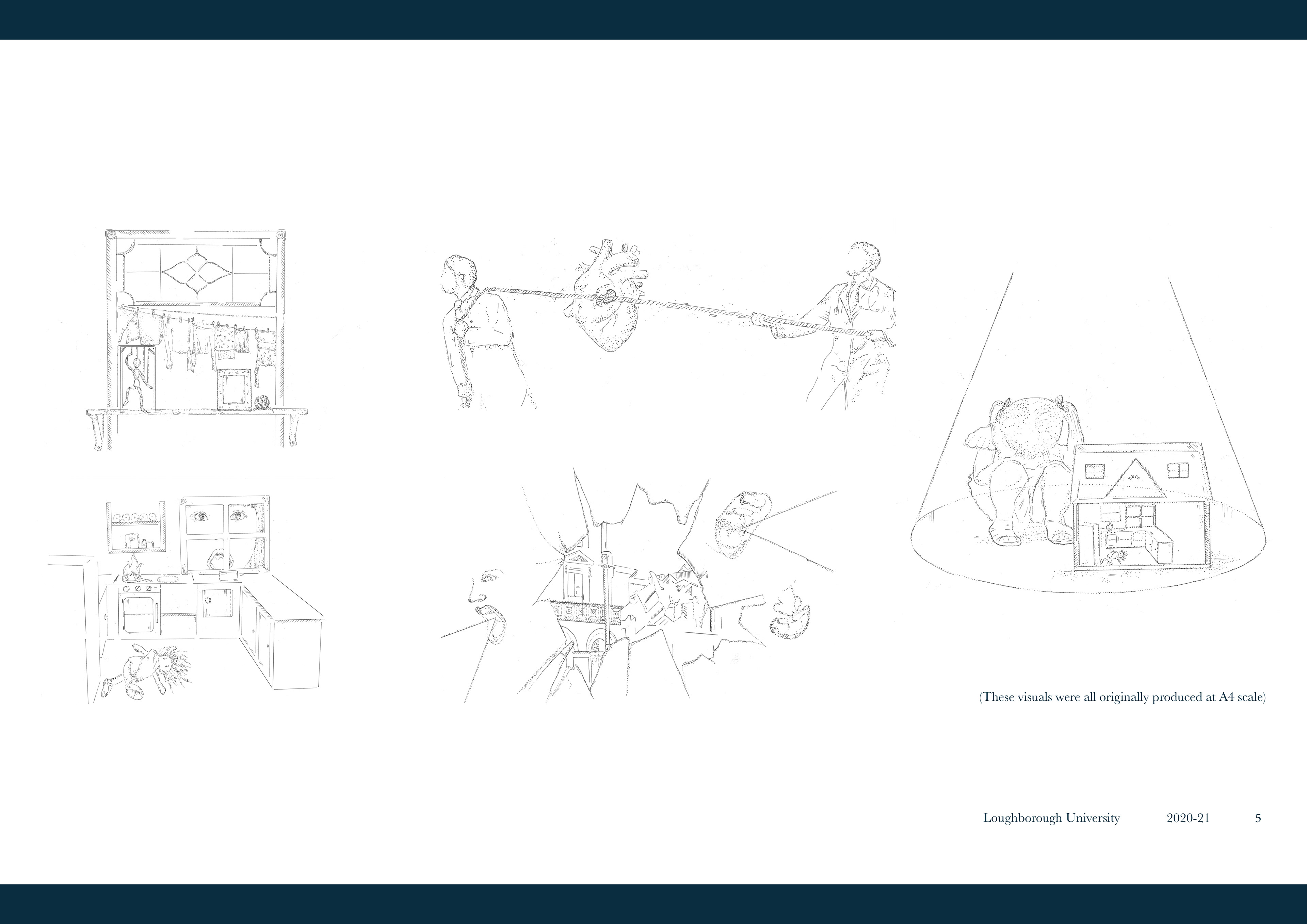 (These visuals were all originally produced at A4 scale)

Loughborough University 2020-21 5