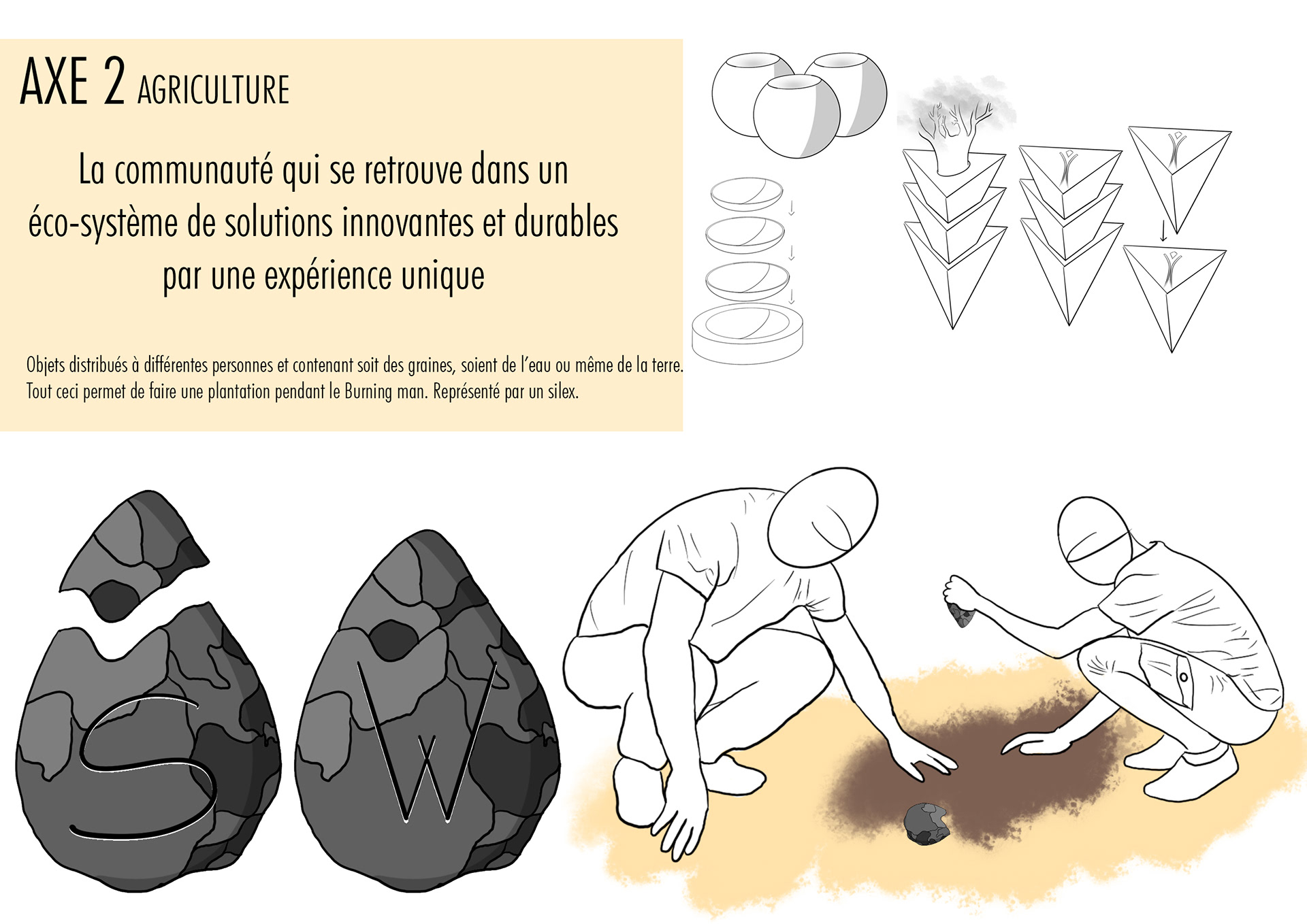 AXE 2 AGRICULTURE

La communauté qui se retrouve dans un éco-système de solutions innovantes et durables par une expérience unique

Objets distribués à différentes personnes et contenant soit des graines, soient de l'eau ou même de la terre. Tout ceci permet de faire une plantation pendant le Burning man. Représenté par un silex.

S

W