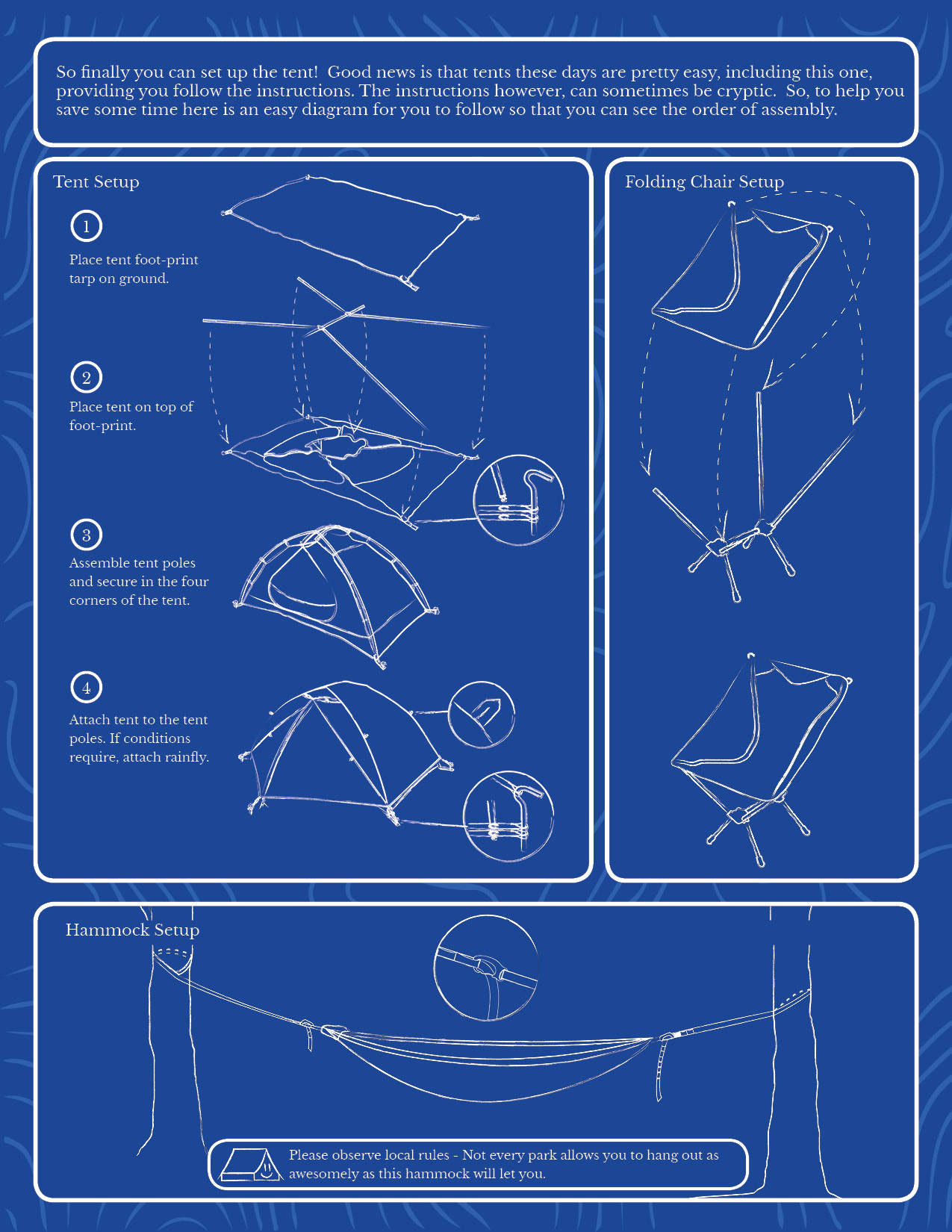 So finally you can set up the tent! Good news is that tents these days are pretty easy, including this one, providing you follow the instructions. The instructions however, can sometimes be cryptic. So, to help you save some time here is an easy diagram for you to follow so that you can see the order of assembly.

Tent Setup

1
Place tent foot-print tarp on ground.

2
Place tent on top of foot-print.

3
Assemble tent poles and secure in the four corners of the tent.

4
Attach tent to the tent poles. If conditions require, attach rainfly.

Folding Chair Setup

Hammock Setup

Please observe local rules - Not every park allows you to hang out as awesomely as this hammock will let you.