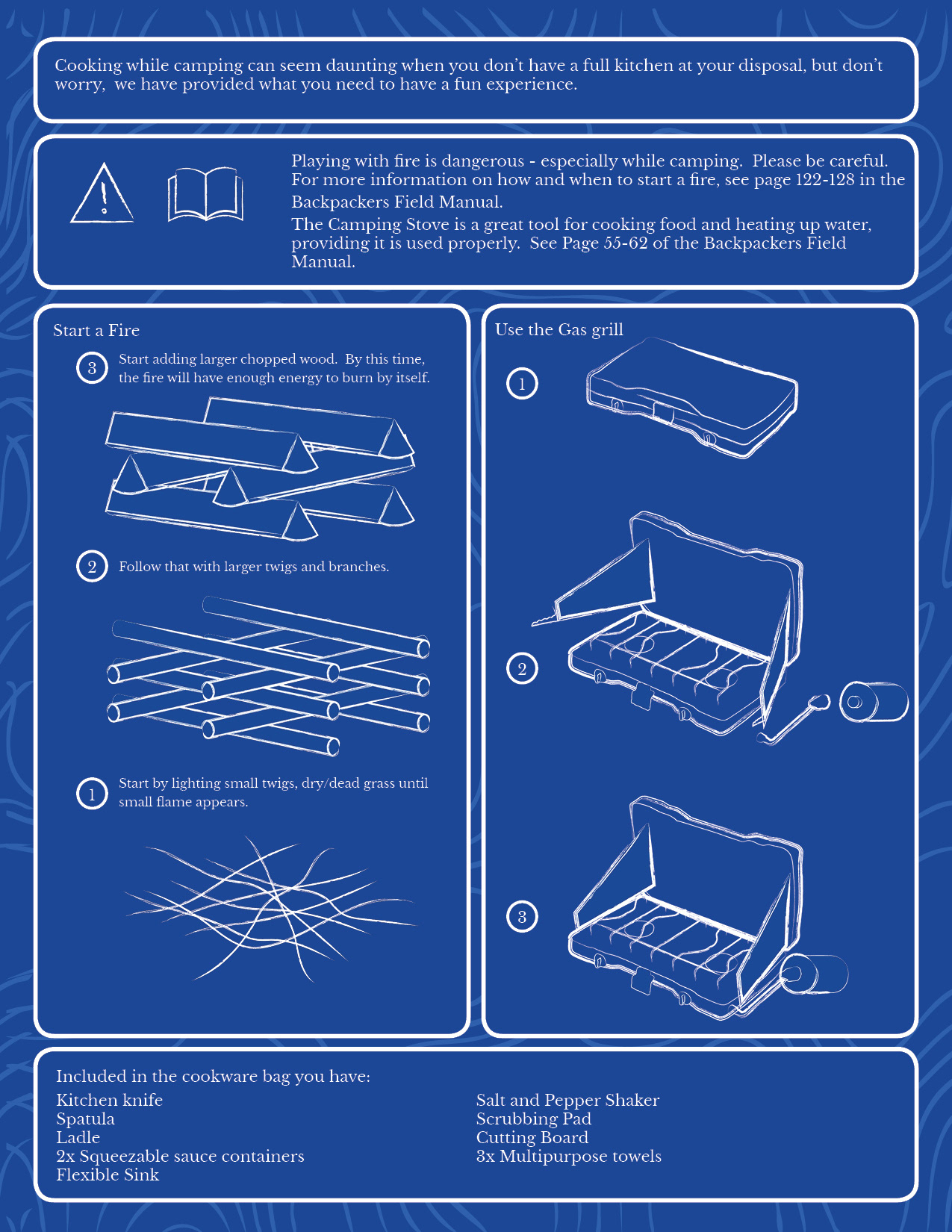 Cooking while camping can seem daunting when you don't have a full kitchen at your disposal, but don't worry, we have provided what you need to have a fun experience.

Playing with fire is dangerous - especially while camping. Please be careful. For more information on how and when to start a fire, see page 122-128 in the Backpackers Field Manual.
The Camping Stove is a great tool for cooking food and heating up water, providing it is used properly. See Page 55-62 of the Backpackers Field Manual.

Start a Fire

3 Start adding larger chopped wood. By this time, the fire will have enough energy to burn by itself.

2 Follow that with larger twigs and branches.

1 Start by lighting small twigs, dry/dead grass until small flame appears.

Use the Gas grill

1

2

3

Included in the cookware bag you have:
Kitchen knife
Spatula
Ladle
2x Squeezable sauce containers
Flexible Sink

Salt and Pepper Shaker
Scrubbing Pad
Cutting Board
3x Multipurpose towels