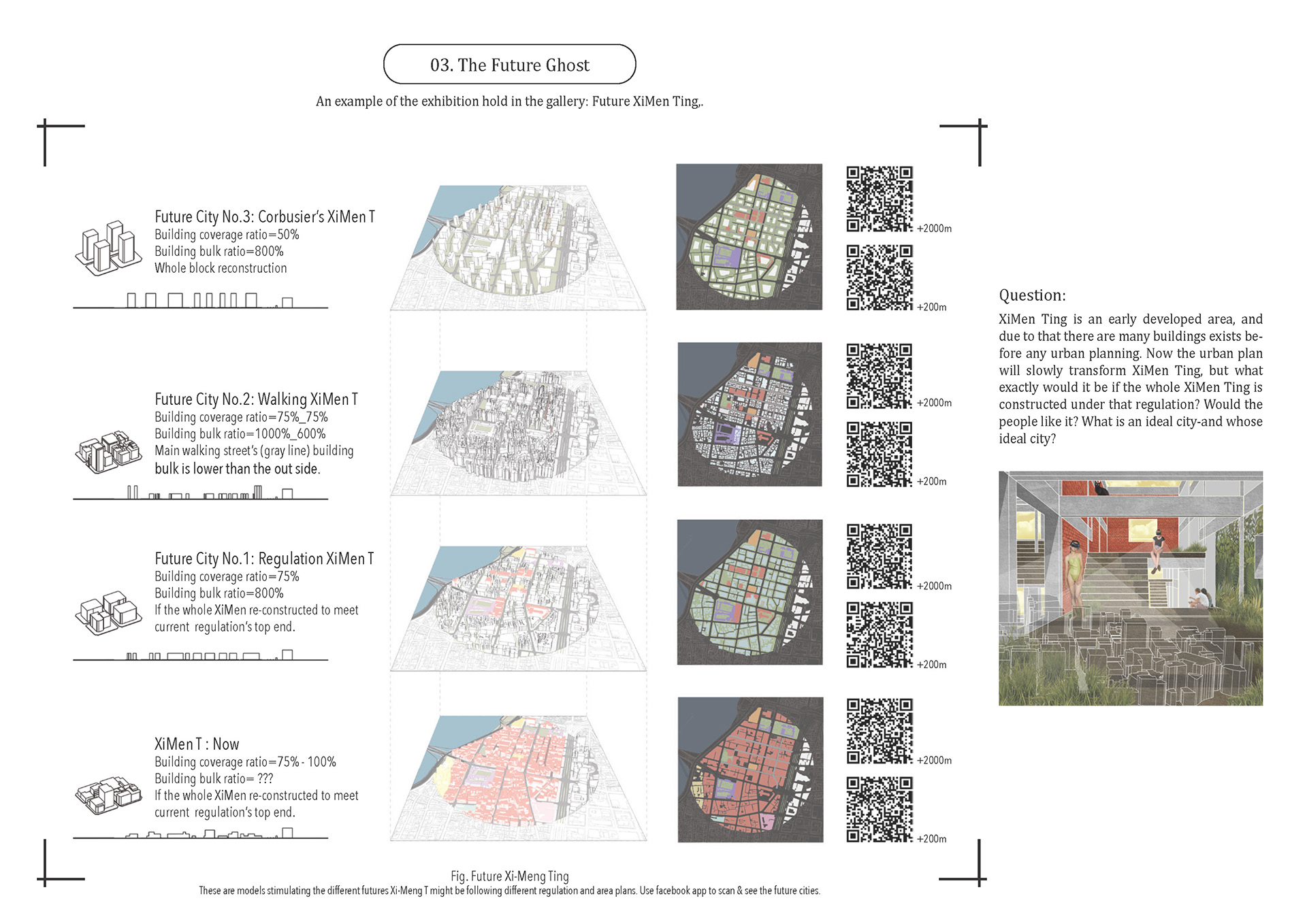 03. The Future Ghost

An example of the exhibition hold in the gallery: Future XiMen Ting,.

Future City No.3: Corbusier's XiMen T
Building coverage ratio=50%
Building bulk ratio=800%
Whole block reconstruction

+2000m

+200m

Future City No.2: Walking XiMen T
Building coverage ratio=75%_75%
Building bulk ratio=1000%_600%
Main walking street's (gray line) building bulk is lower than the out side.

+2000m

+200m

Future City No.1: Regulation XiMen T
Building coverage ratio=75%
Building bulk ratio=800%
If the whole XiMen re-constructed to meet current regulation's top end.

+2000m

+200m

XiMen T : Now
Building coverage ratio=75% - 100%
Building bulk ratio= ???
If the whole XiMen re-constructed to meet current regulation's top end.

+2000m

+200m

Question:

XiMen Ting is an early developed area, and due to that there are many buildings exists before any urban planning. Now the urban plan will slowly transform XiMen Ting, but what exactly would it be if the whole XiMen Ting is constructed under that regulation? Would the people like it? What is an ideal city-and whose ideal city?

Fig. Future Xi-Meng Ting
These are models stimulating the different futures Xi-Meng T might be following different regulation and area plans. Use facebook app to scan & see the future cities.