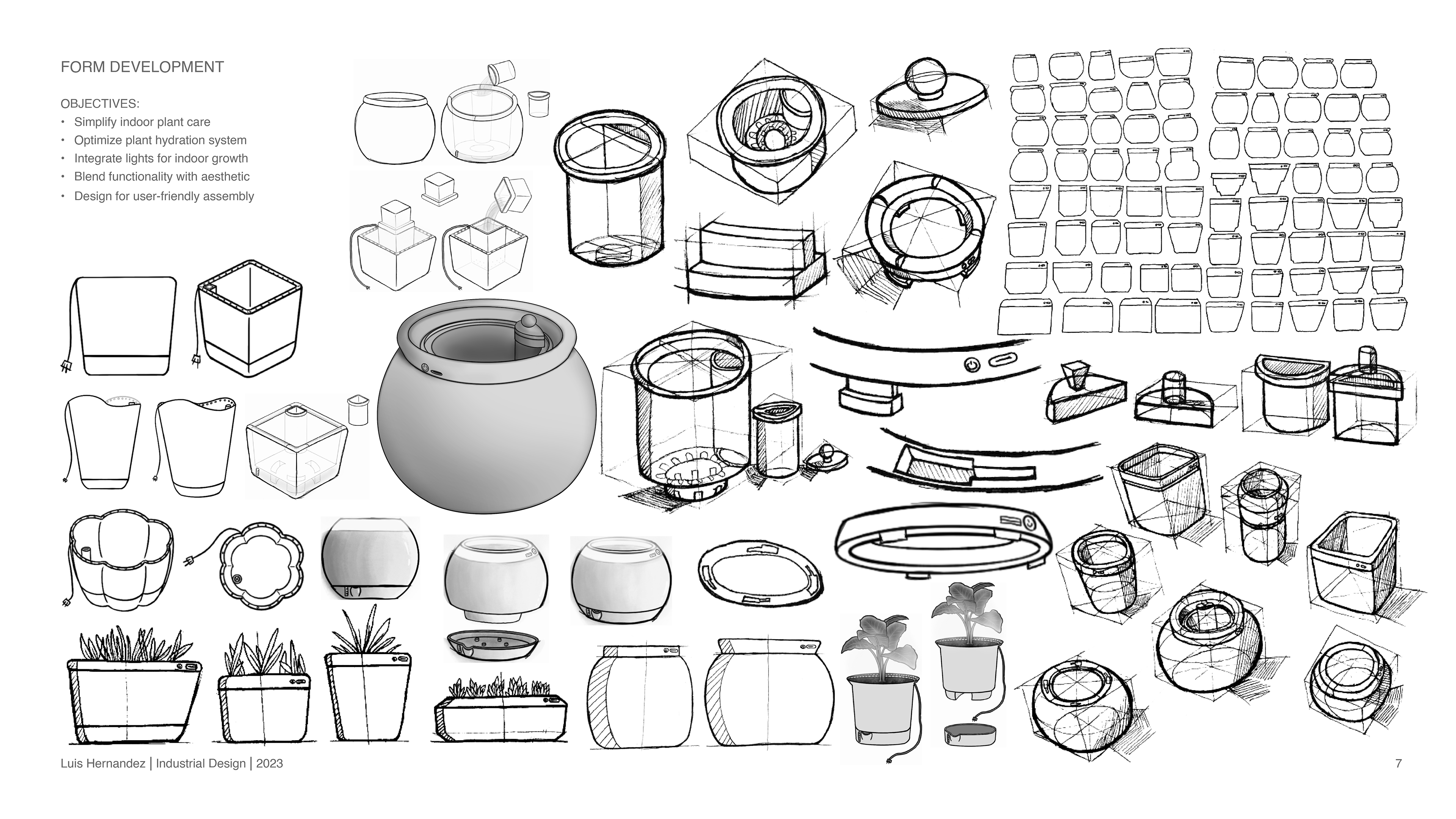 FORM DEVELOPMENT

OBJECTIVES:
• Simplify indoor plant care
• Optimize plant hydration system
• Integrate lights for indoor growth
• Blend functionality with aesthetic
• Design for user-friendly assembly

Luis Hernandez | Industrial Design | 2023

7