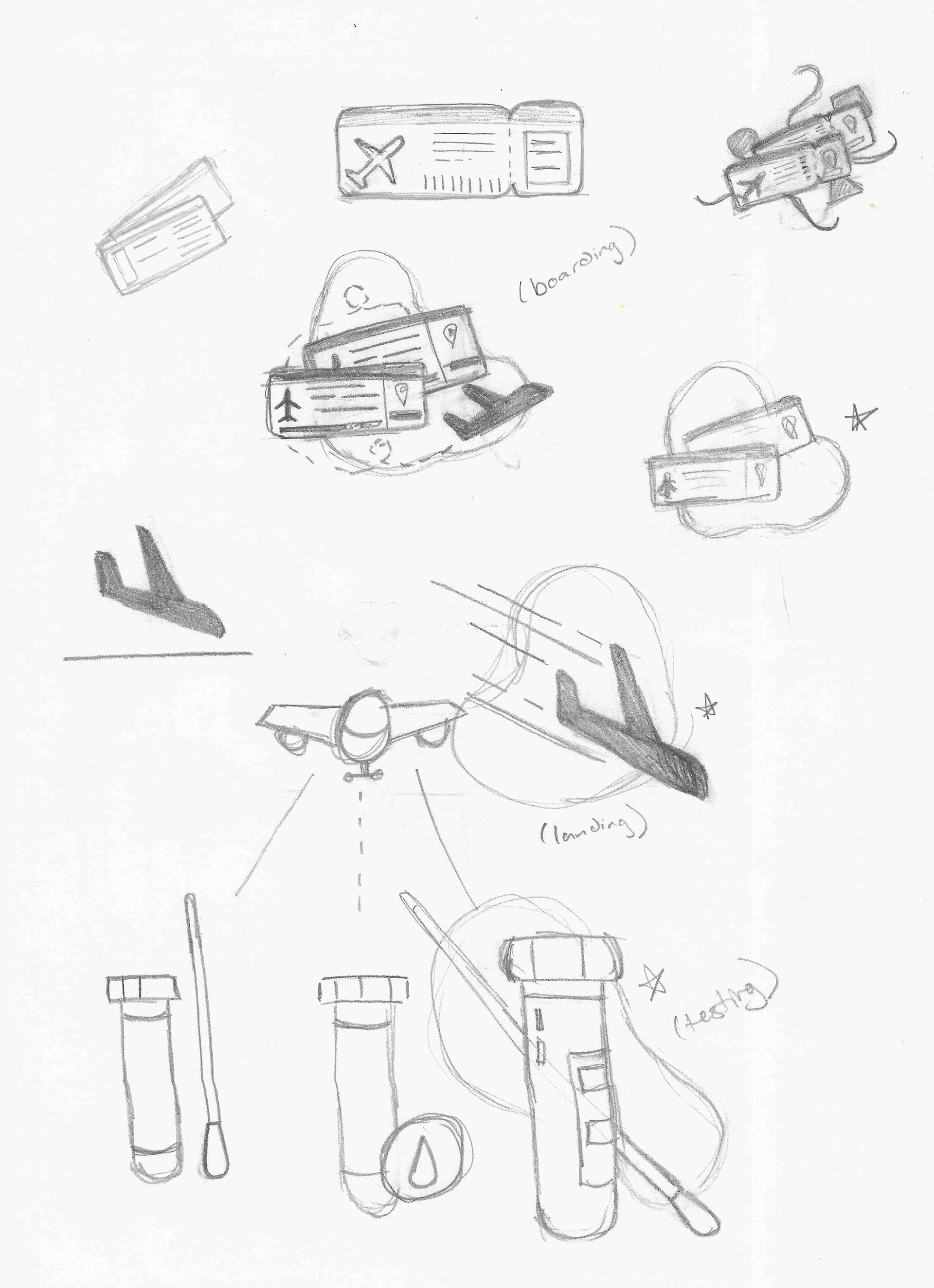 (boarding)

(landing)

(testing)