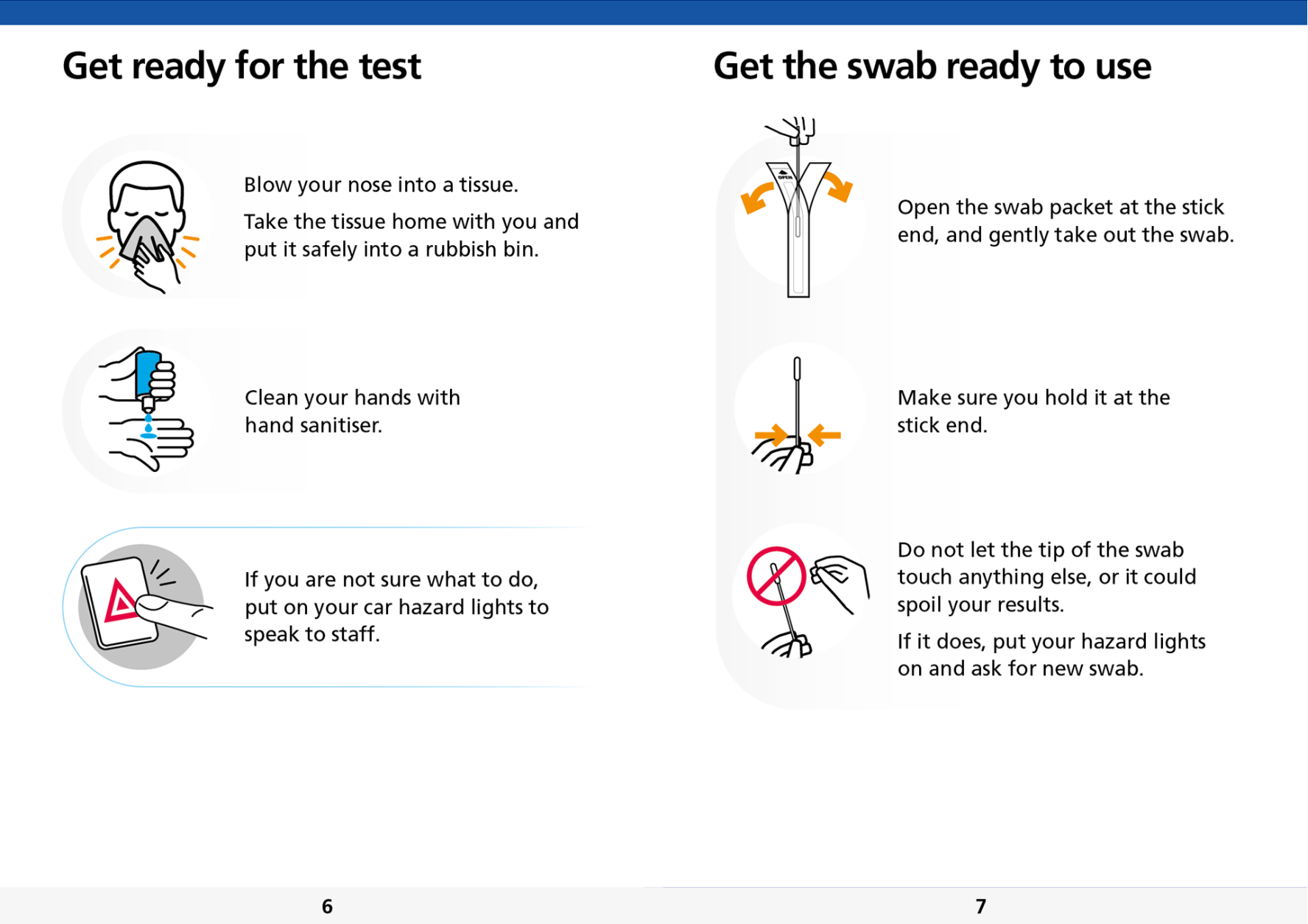 Get ready for the test

Blow your nose into a tissue.

Take the tissue home with you and put it safely into a rubbish bin.

Clean your hands with hand sanitiser.

If you are not sure what to do, put on your car hazard lights to speak to staff.

6

Get the swab ready to use

OPEN

Open the swab packet at the stick end, and gently take out the swab.

Make sure you hold it at the stick end.

Do not let the tip of the swab touch anything else, or it could spoil your results.

If it does, put your hazard lights on and ask for new swab.

7